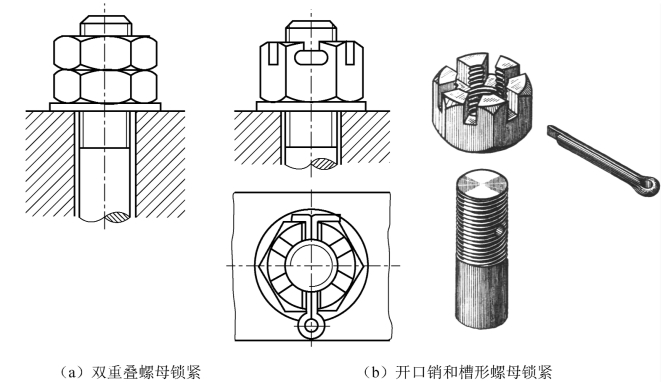 （a）双重叠螺母锁紧

（b）开口销和槽形螺母锁紧