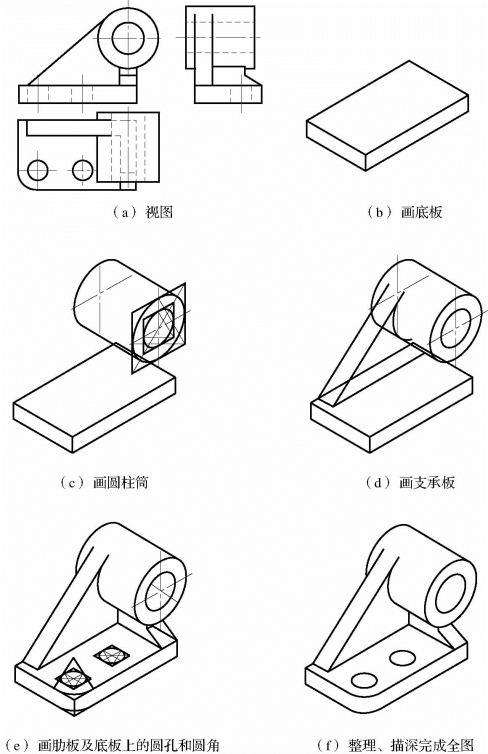 （a）视图

（b）画底板

（c）画圆柱筒

（d）画支承板

（e）画肋板及底板上的圆孔和圆角

（f）整理、描深完成全图