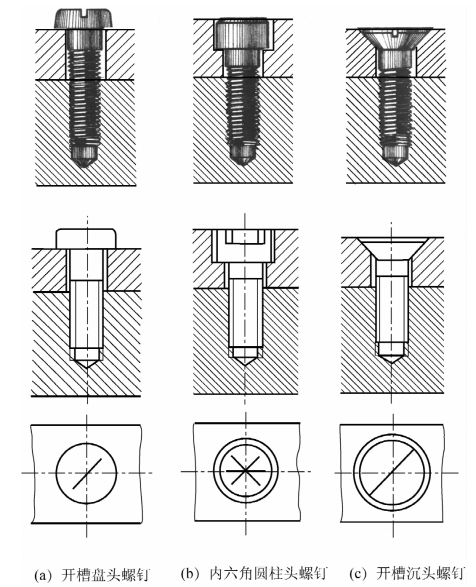 (a) 开槽盘头螺钉

(b) 内六角圆柱头螺钉

(c) 开槽沉头螺钉