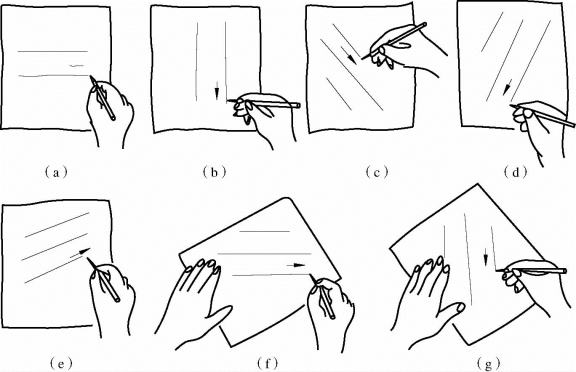 (a)
(b)
(c)
(d)
(e)
(f)
(g)