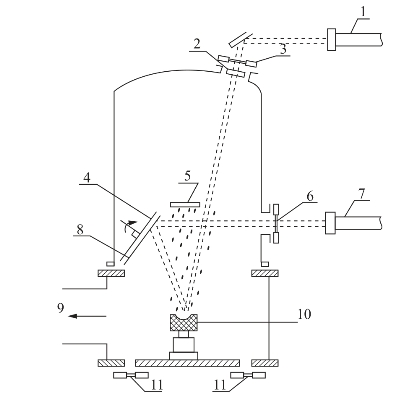 1
2
3
4
5
6
7
8
9
10
11
11