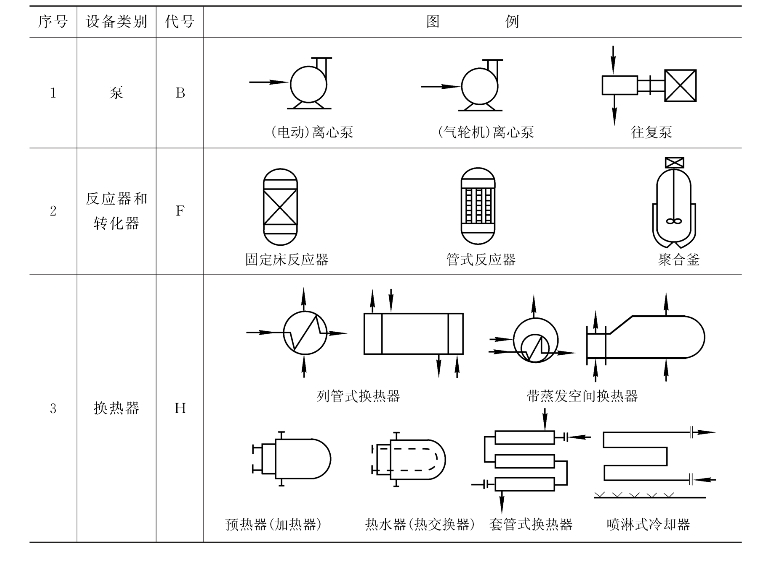 | 序号 | 设备类别 | 代号 | 图　　例 |
|---|---|---|---|
| 1 | 泵 | B | (电动)离心泵　(气轮机)离心泵　往复泵 |
| 2 | 反应器和转化器 | F | 固定床反应器　管式反应器　聚合釜 |
| 3 | 换热器 | H | 列管式换热器　带蒸发空间换热器　预热器(加热器)　热水器(热交换器)　套管式换热器　喷淋式冷却器 |