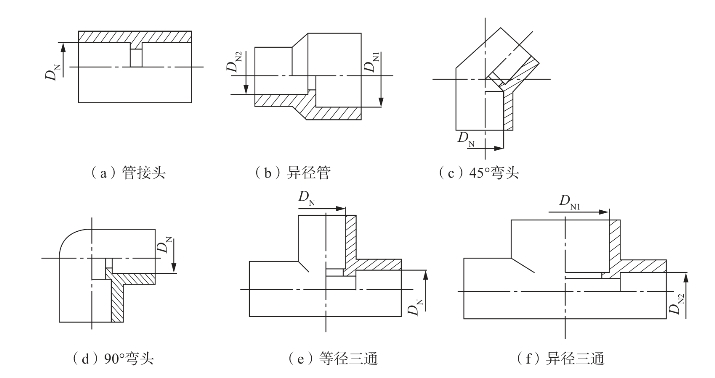 $D_N$

（a）管接头

$D_{N2}$ $D_{N1}$

（b）异径管

$D_N$

（c）45°弯头

$D_N$

（d）90°弯头

$D_N$ $D_N$

（e）等径三通

$D_{N1}$ $D_{N2}$

（f）异径三通