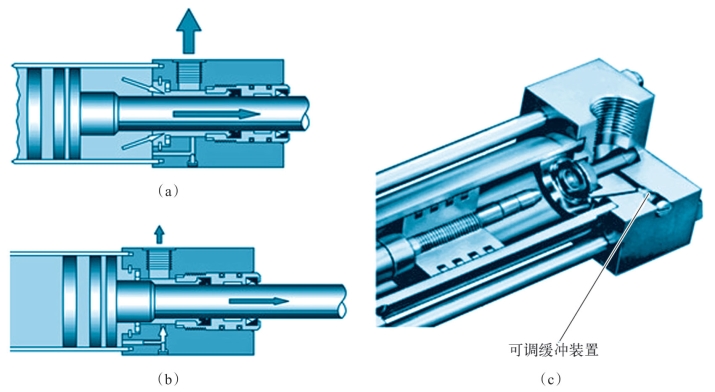 （a）

（b）

可调缓冲装置

（c）