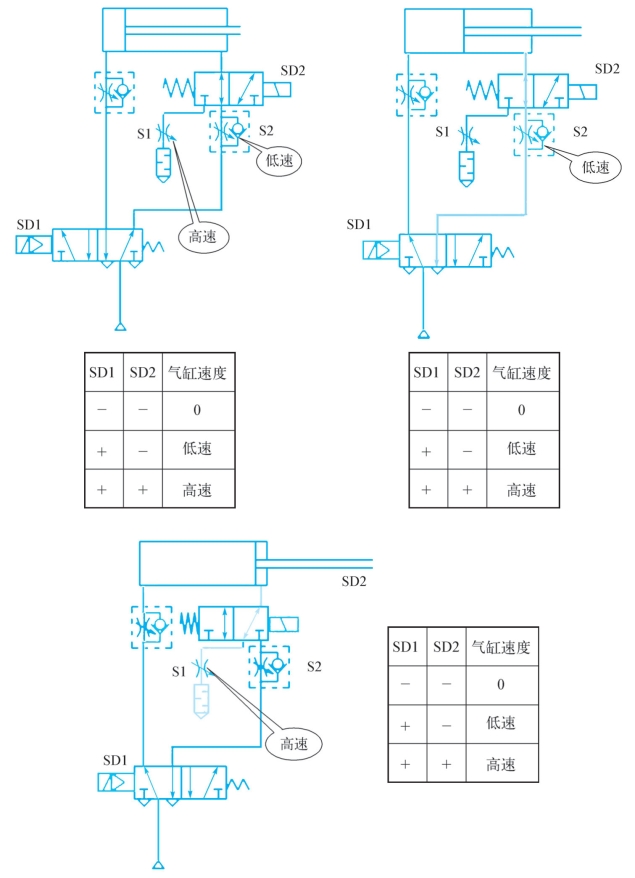 SD2
S1
S2
低速
SD1
高速

| SD1 | SD2 | 气缸速度 |
|---|---|---|
| − | − | 0 |
| + | − | 低速 |
| + | + | 高速 |

SD2
S1
S2
低速
SD1

| SD1 | SD2 | 气缸速度 |
|---|---|---|
| − | − | 0 |
| + | − | 低速 |
| + | + | 高速 |

SD2
S1
S2
高速
SD1

| SD1 | SD2 | 气缸速度 |
|---|---|---|
| − | − | 0 |
| + | − | 低速 |
| + | + | 高速 |