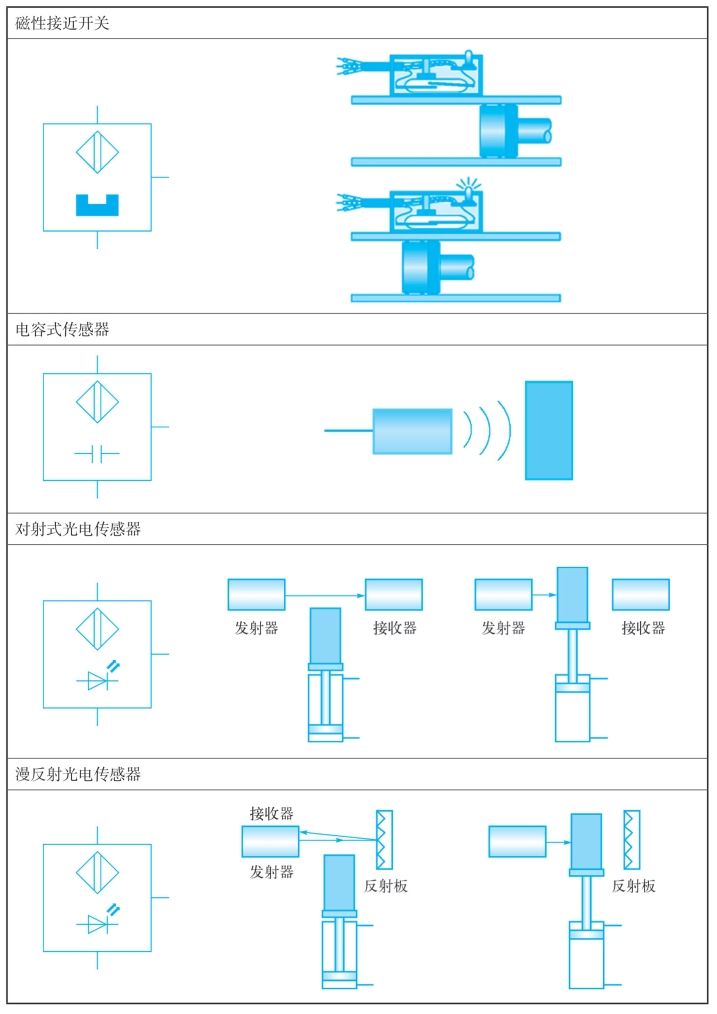 磁性接近开关

电容式传感器

对射式光电传感器

发射器

接收器

发射器

接收器

漫反射光电传感器

接收器

发射器

反射板

反射板