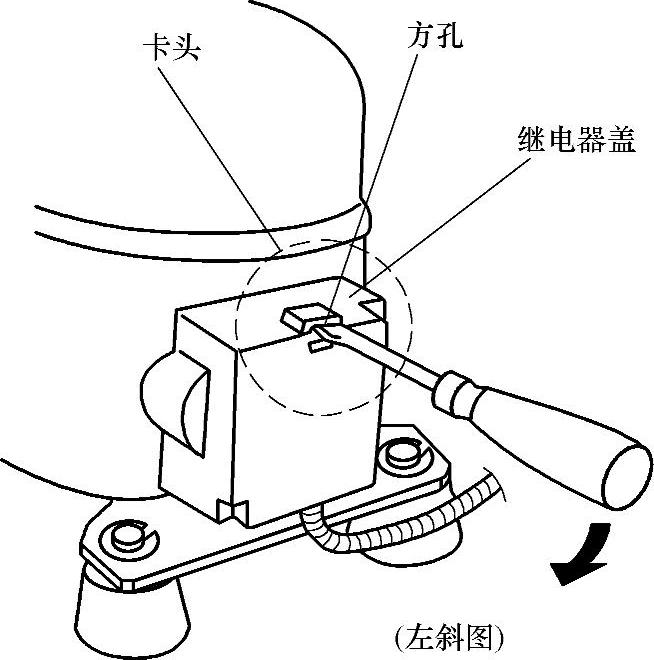 卡头

方孔

继电器盖

(左斜图)