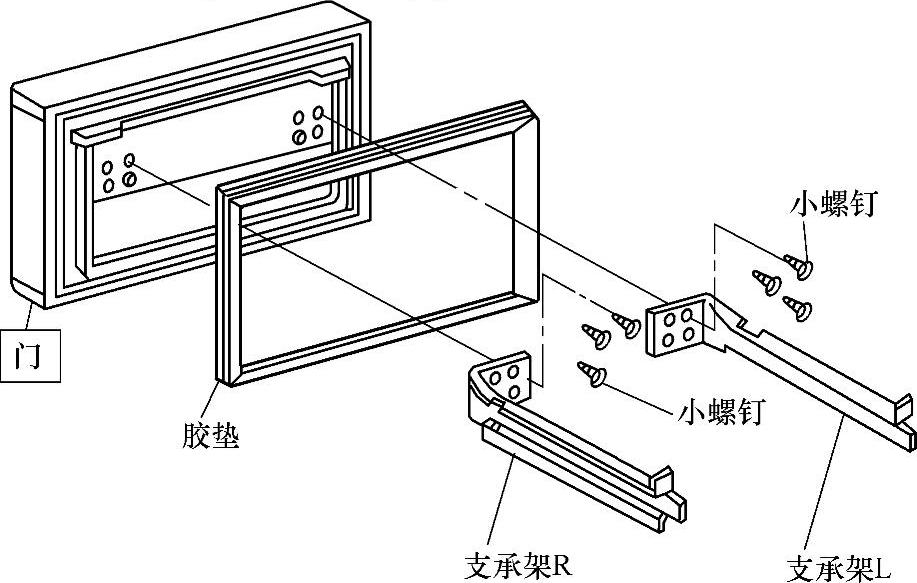 小螺钉

门

胶垫

小螺钉

支承架R

支承架L