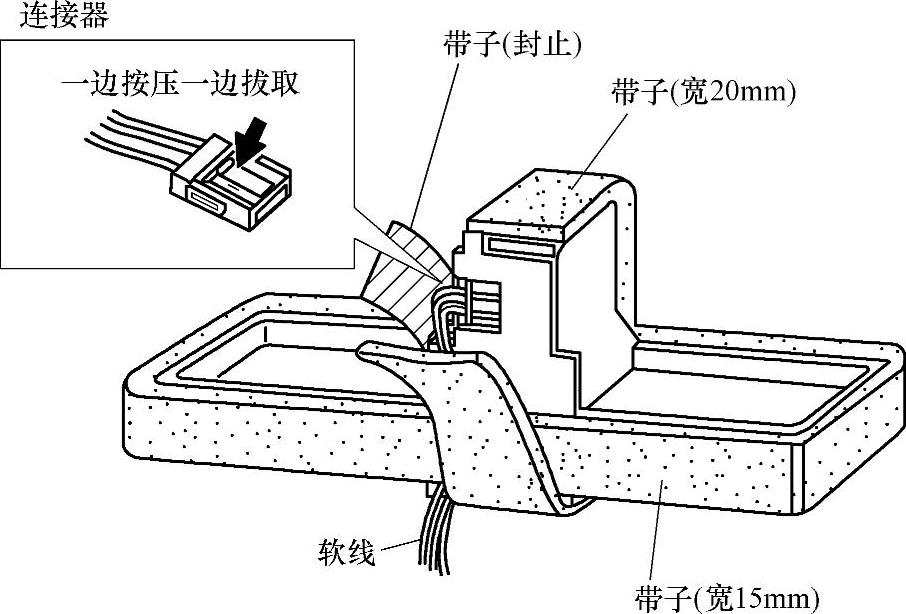 连接器

一边按压一边拔取

带子(封止)

带子(宽20mm)

软线

带子(宽15mm)