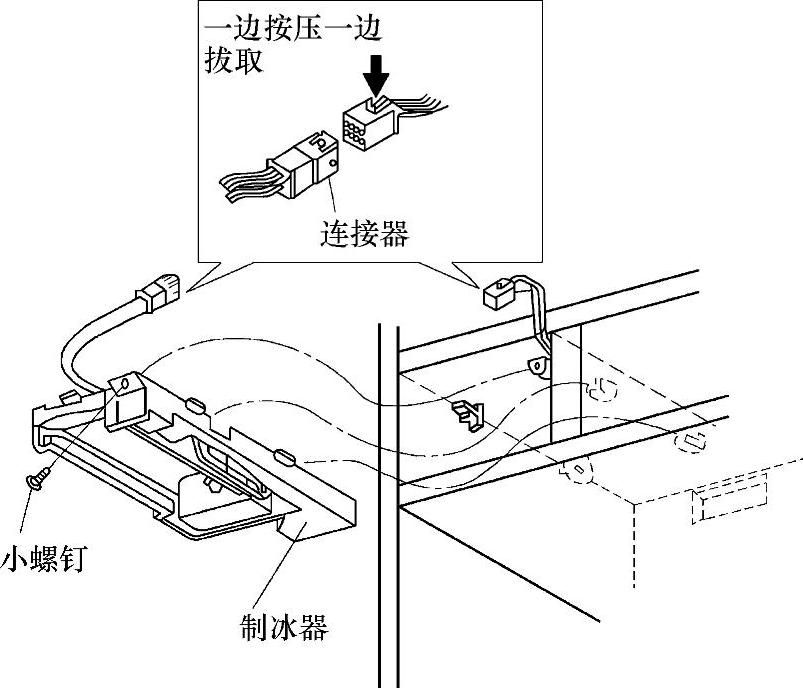 一边按压一边拔取

连接器

小螺钉

制冰器