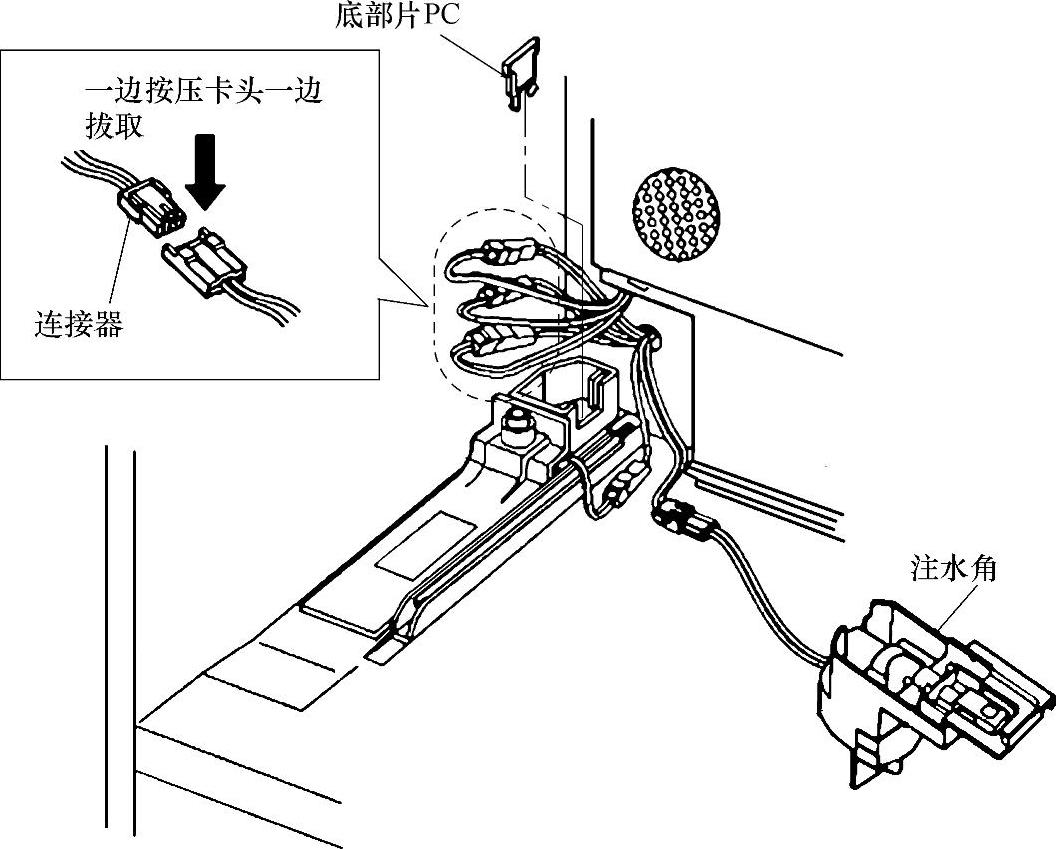 底部片PC

一边按压卡头一边拔取

连接器

注水角