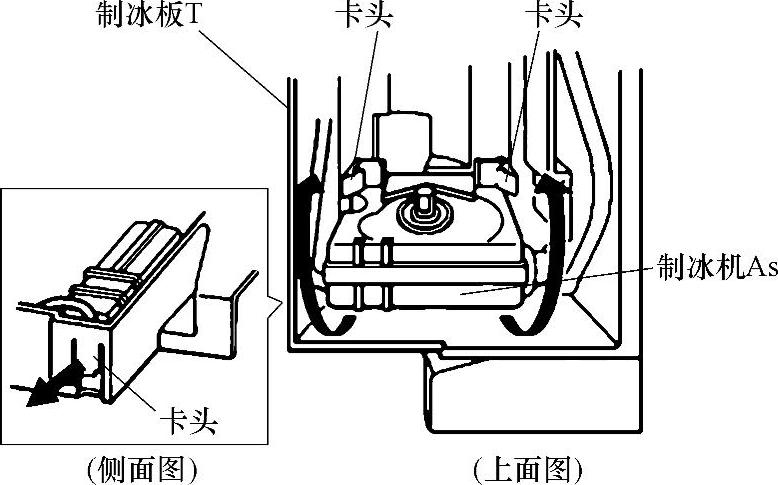 制冰板T
卡头
卡头
制冰机As
卡头
(侧面图)
(上面图)