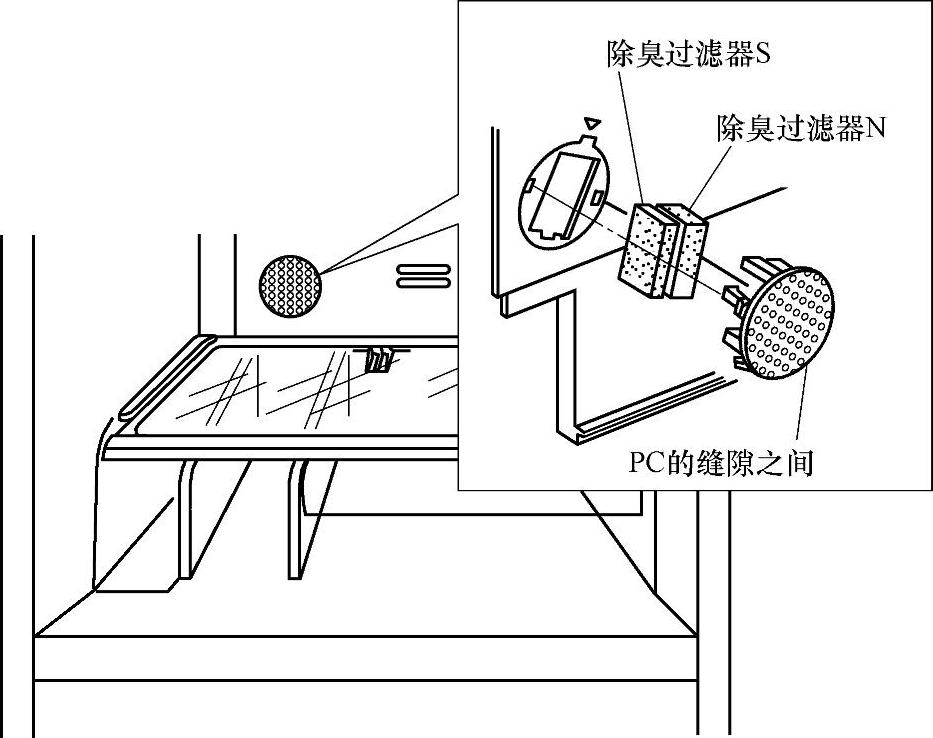 除臭过滤器S

除臭过滤器N

PC的缝隙之间