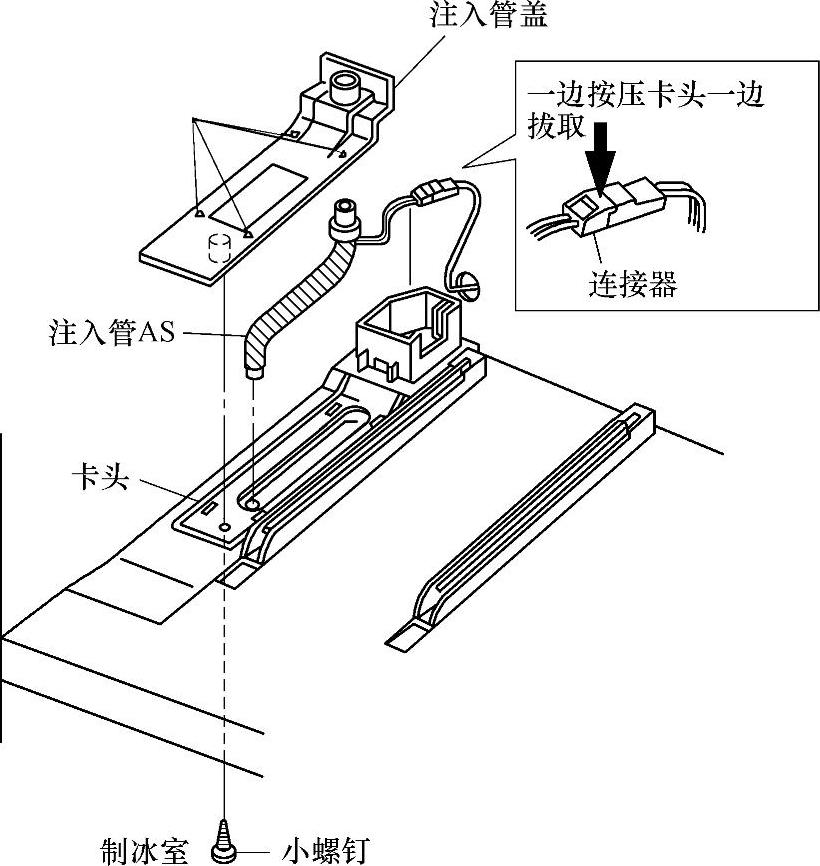 注入管盖

一边按压卡头一边拔取

连接器

注入管AS

卡头

制冰室

小螺钉