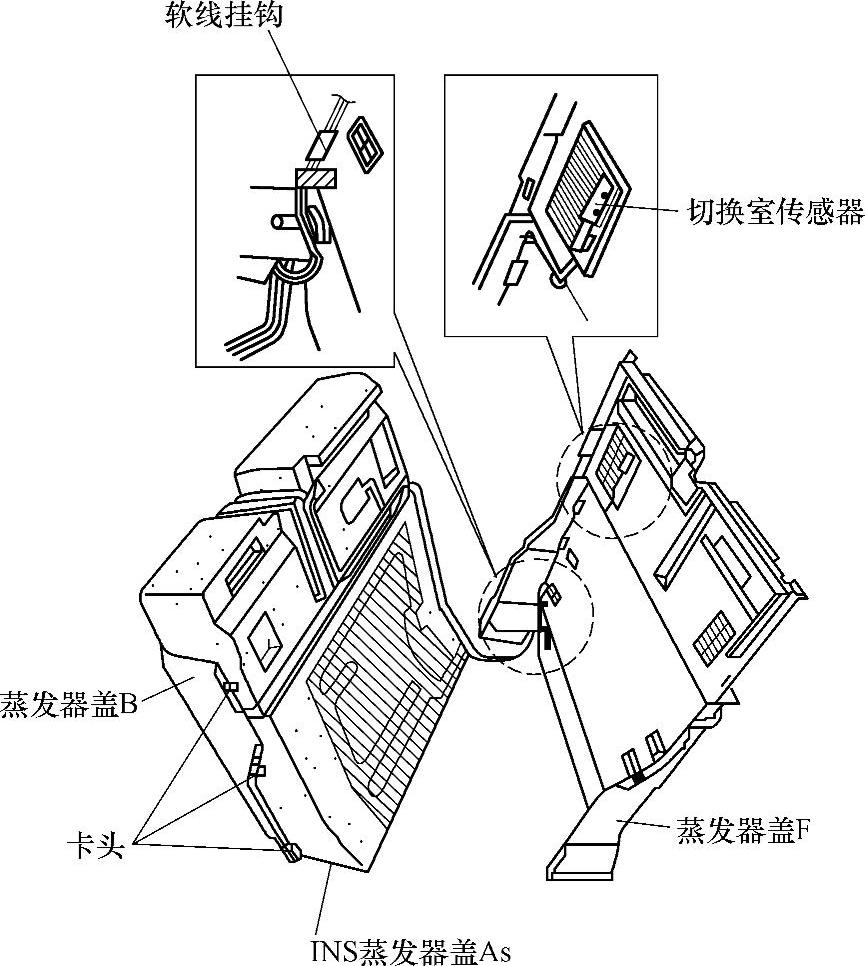 软线挂钩

切换室传感器

蒸发器盖B

卡头

蒸发器盖F

INS蒸发器盖As