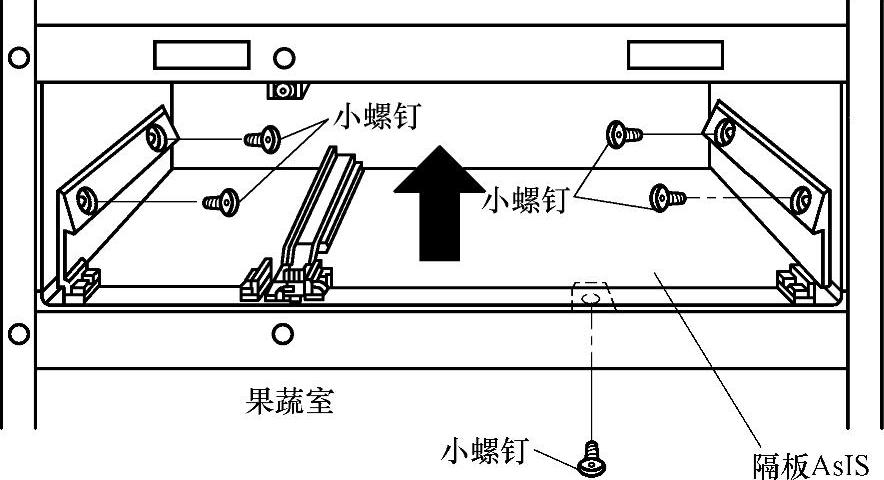 小螺钉

小螺钉

果蔬室

小螺钉

隔板AsIS