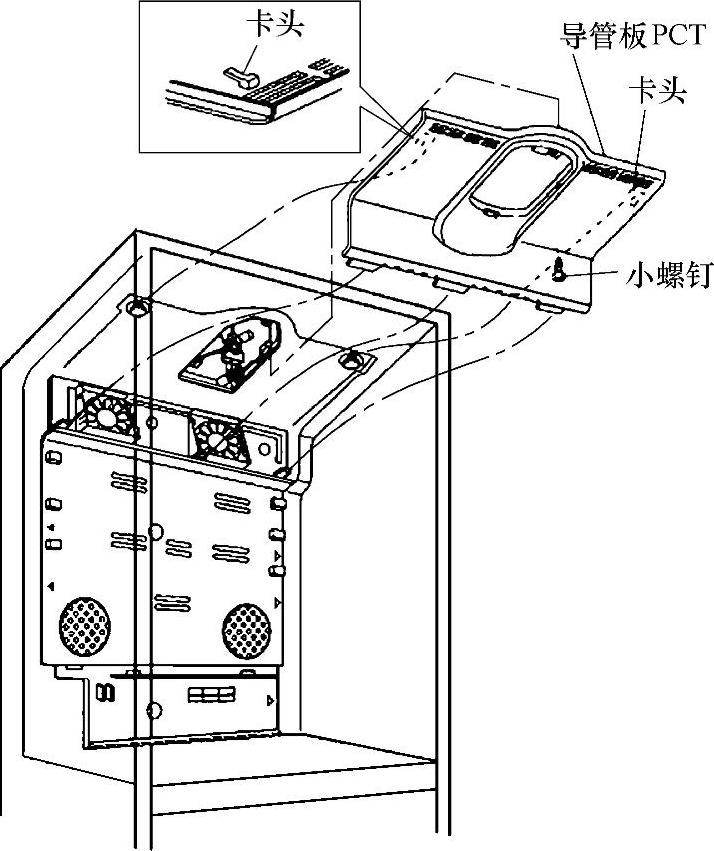 卡头

导管板PCT

卡头

小螺钉