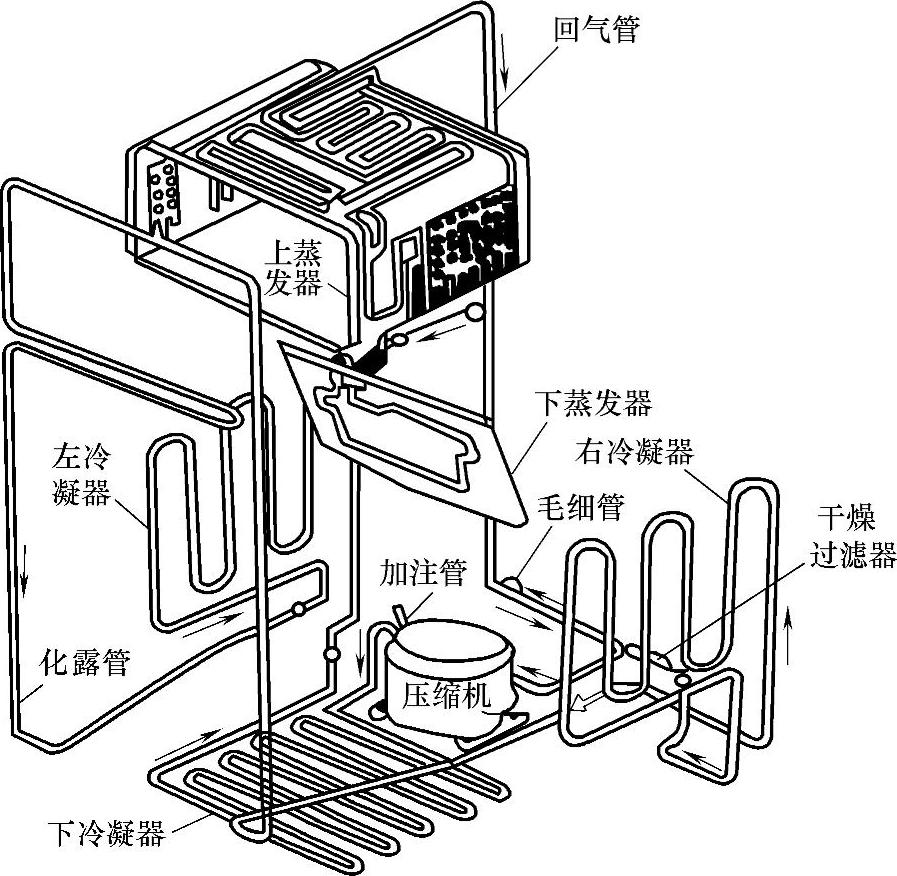 回气管

上蒸发器

下蒸发器

右冷凝器

左冷凝器

毛细管

干燥过滤器

加注管

化露管

压缩机

下冷凝器