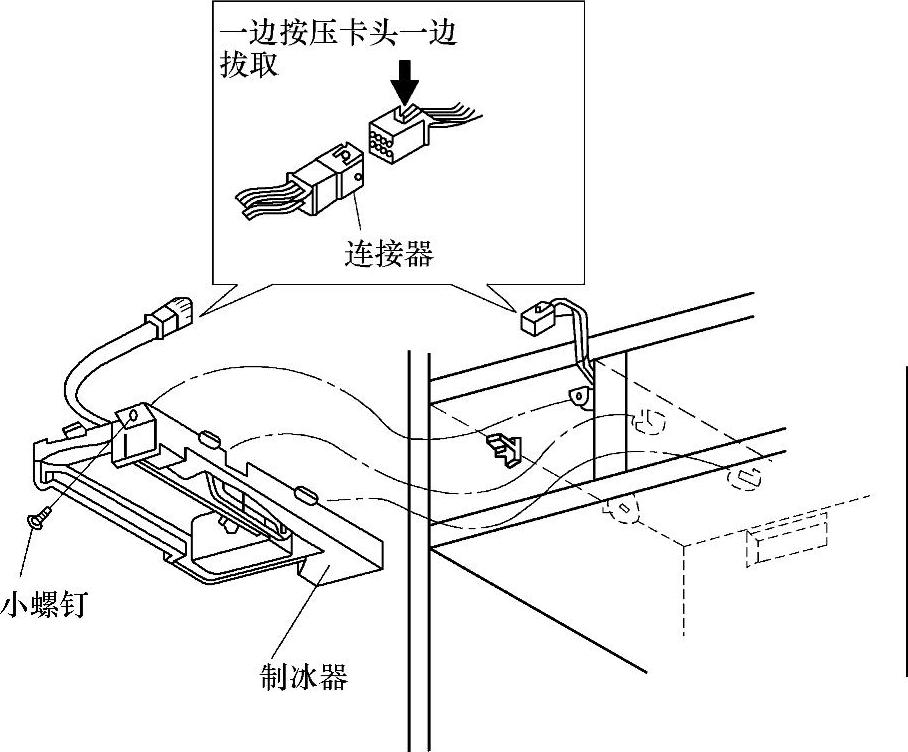 一边按压卡头一边拔取

连接器

小螺钉

制冰器