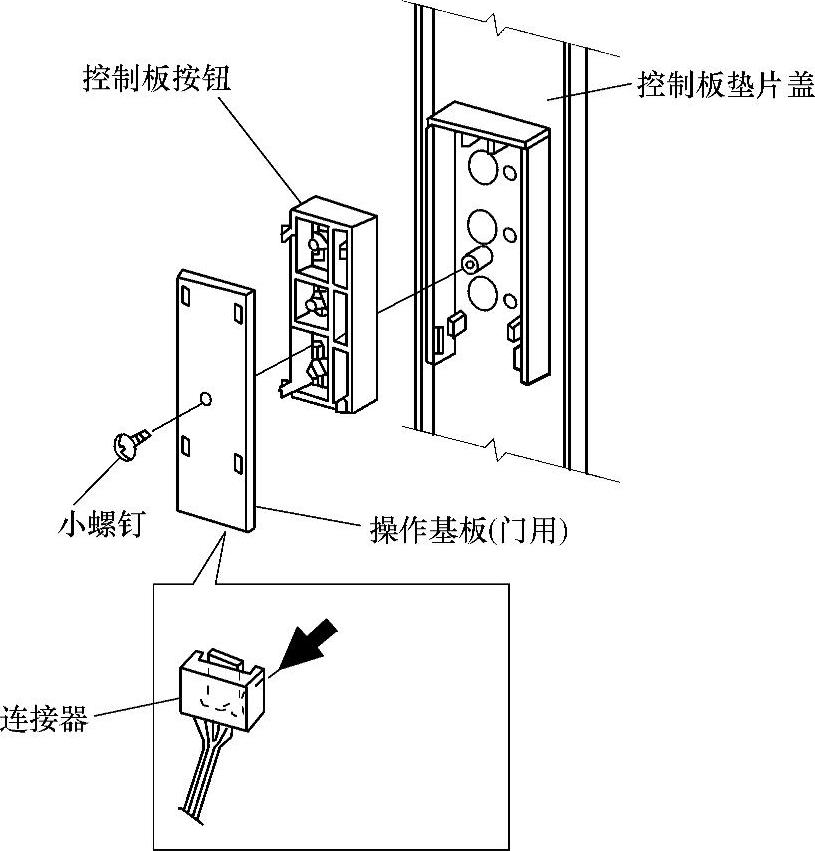 控制板按钮

控制板垫片盖

小螺钉

操作基板(门用)

连接器