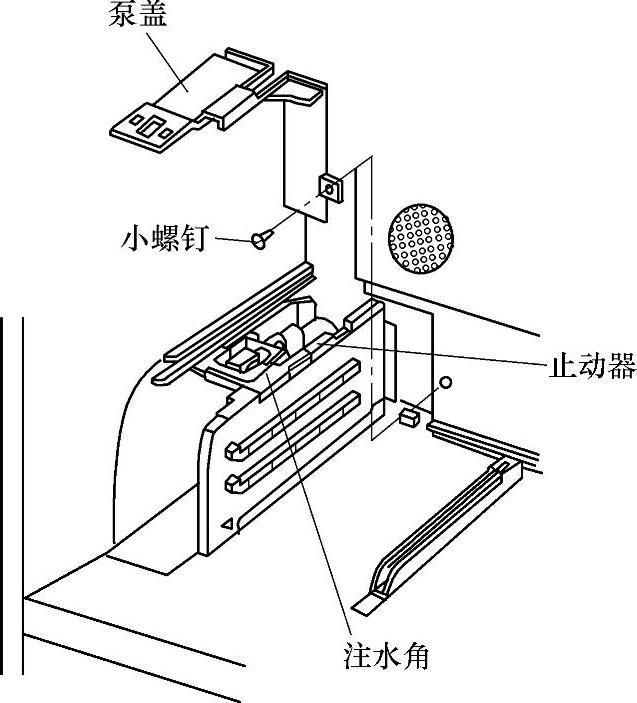 泵盖

小螺钉

止动器

注水角