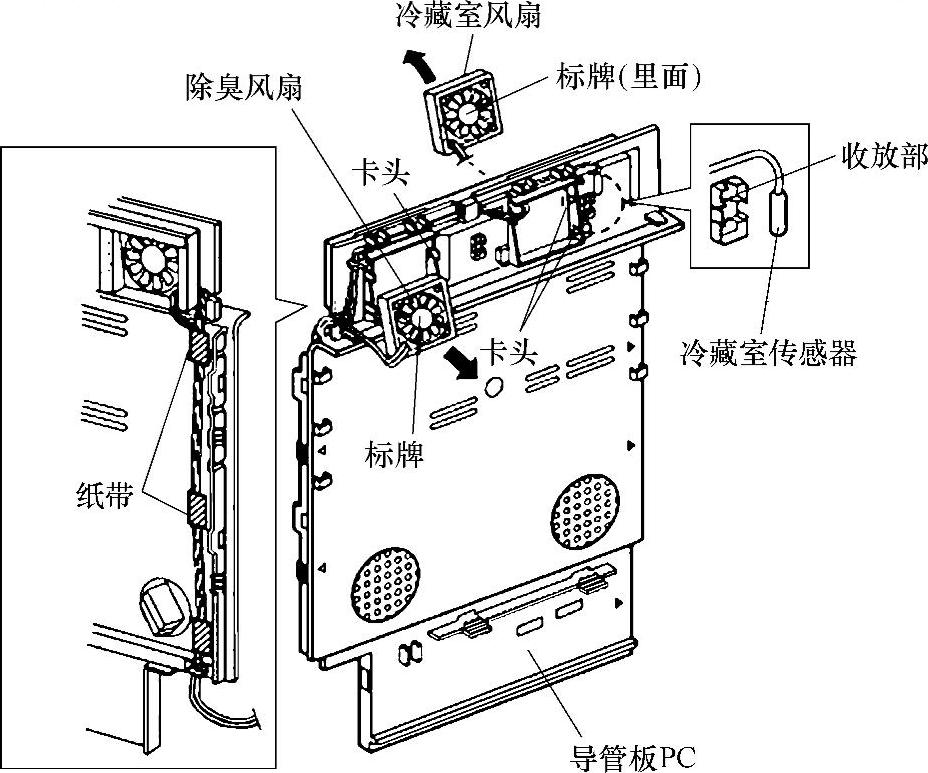 冷藏室风扇

除臭风扇

标牌(里面)

卡头

收放部

卡头

冷藏室传感器

标牌

纸带

导管板PC