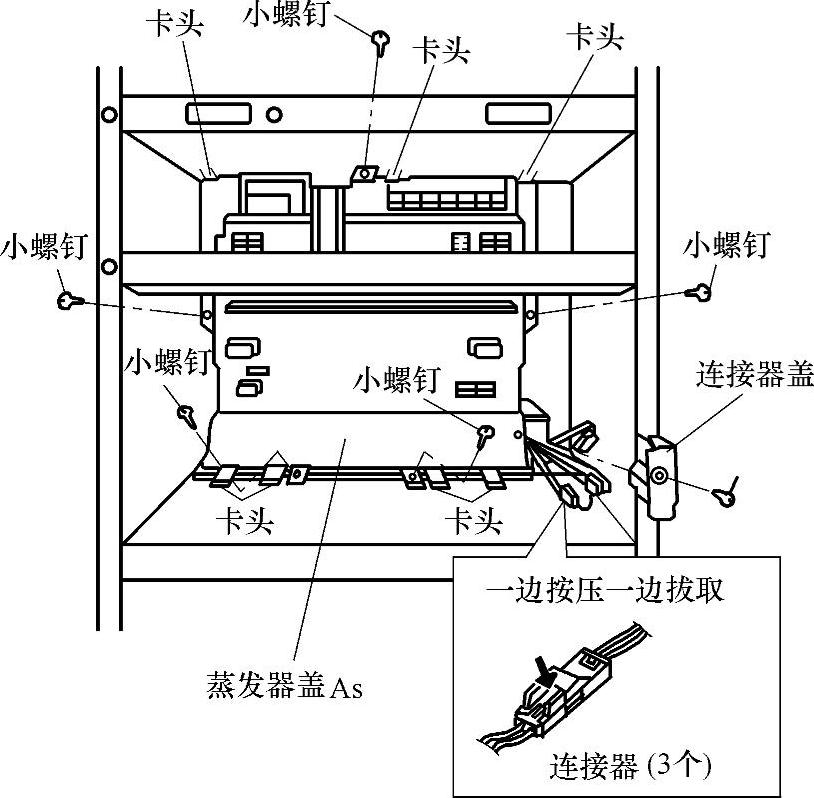 卡头
小螺钉
卡头
卡头
小螺钉
小螺钉
小螺钉
小螺钉
连接器盖
卡头
卡头
一边按压一边拔取
蒸发器盖As
连接器 (3个)