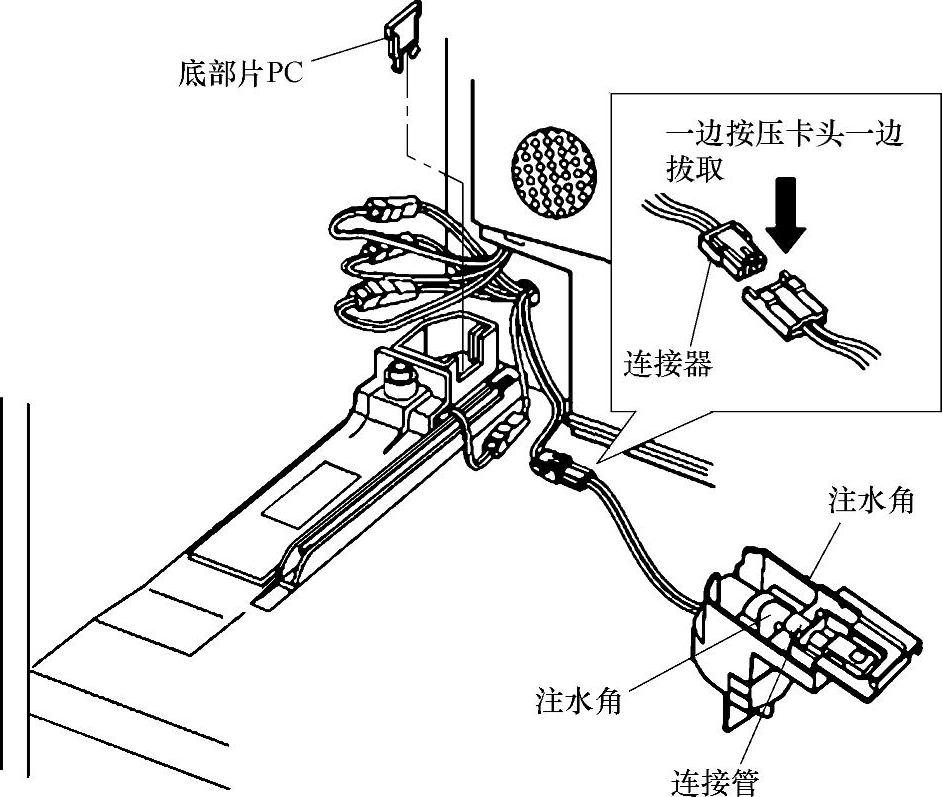 底部片PC

一边按压卡头一边拔取

连接器

注水角

注水角

连接管