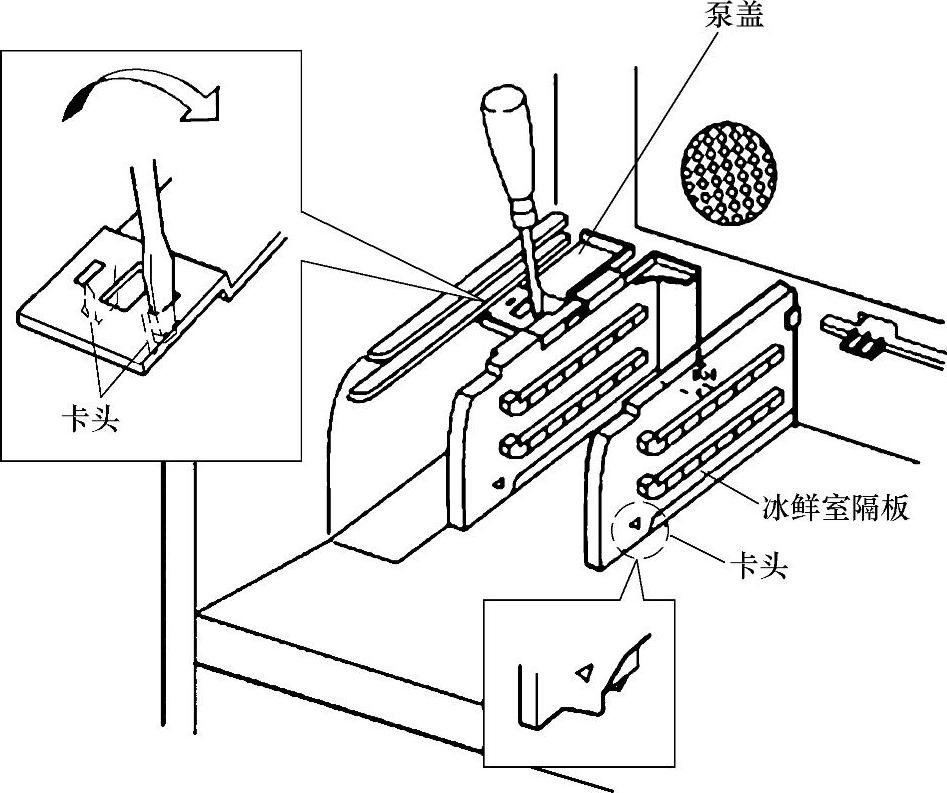 泵盖

卡头

冰鲜室隔板

卡头