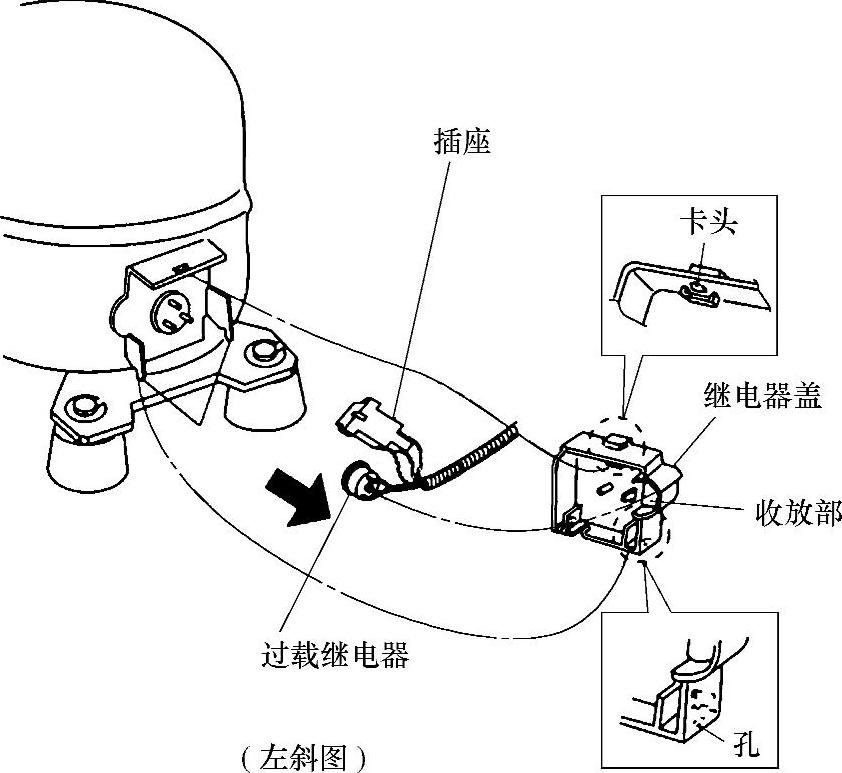 插座

卡头

继电器盖

收放部

过载继电器

孔

（左斜图）