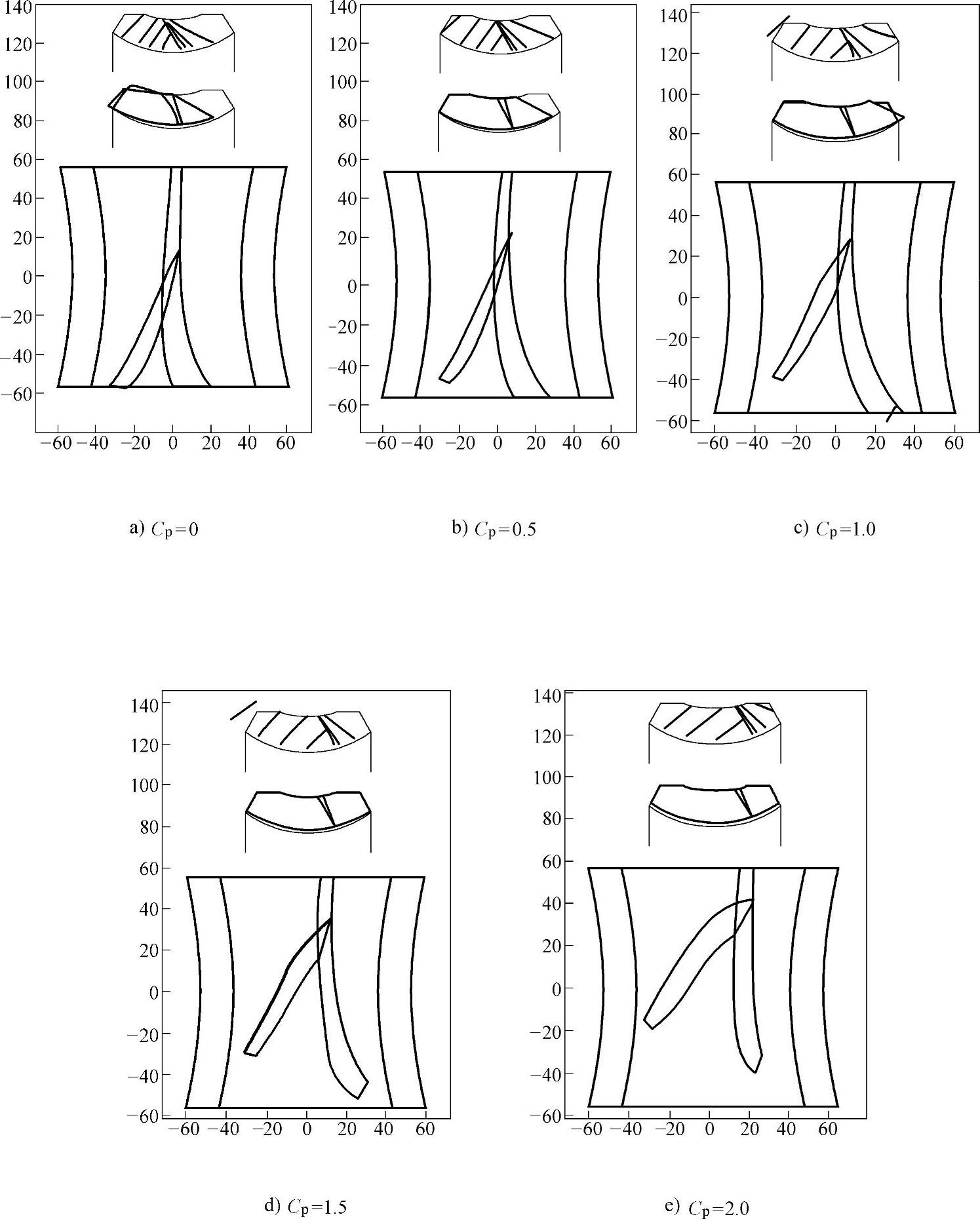 140
120
100
80
60
40
20
0
−20
−40
−60
−60 −40 −20 0 20 40 60

a) $C_p=0$

140
120
100
80
60
40
20
0
−20
−40
−60
−60 −40 −20 0 20 40 60

b) $C_p=0.5$

140
120
100
80
60
40
20
0
−20
−40
−60
−60 −40 −20 0 20 40 60

c) $C_p=1.0$

140
120
100
80
60
40
20
0
−20
−40
−60
−60 −40 −20 0 20 40 60

d) $C_p=1.5$

140
120
100
80
60
40
20
0
−20
−40
−60
−60 −40 −20 0 20 40 60

e) $C_p=2.0$