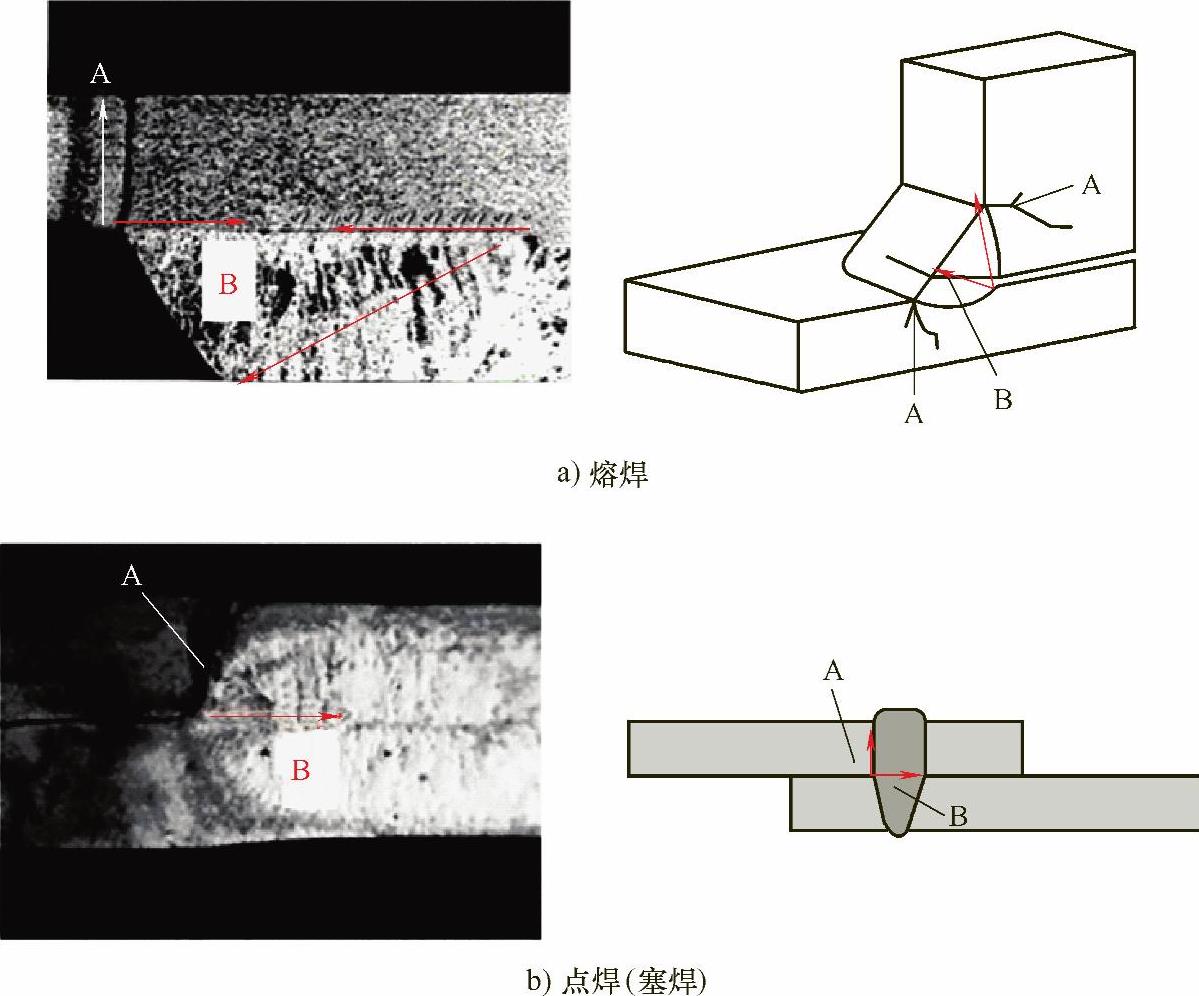 A

B

A

B

A

a) 熔焊

A

B

A

B

b) 点焊(塞焊)