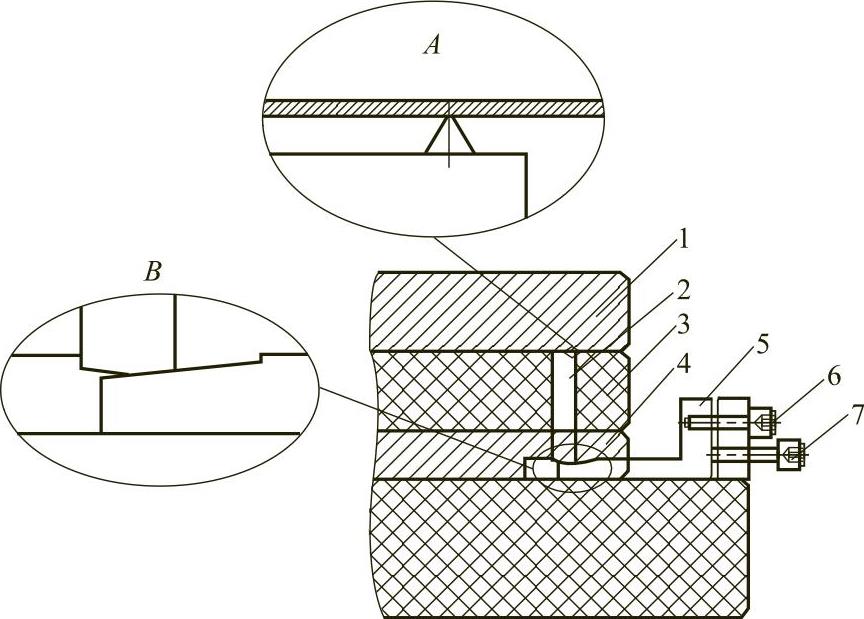 A

B

1

2

3

4

5

6

7