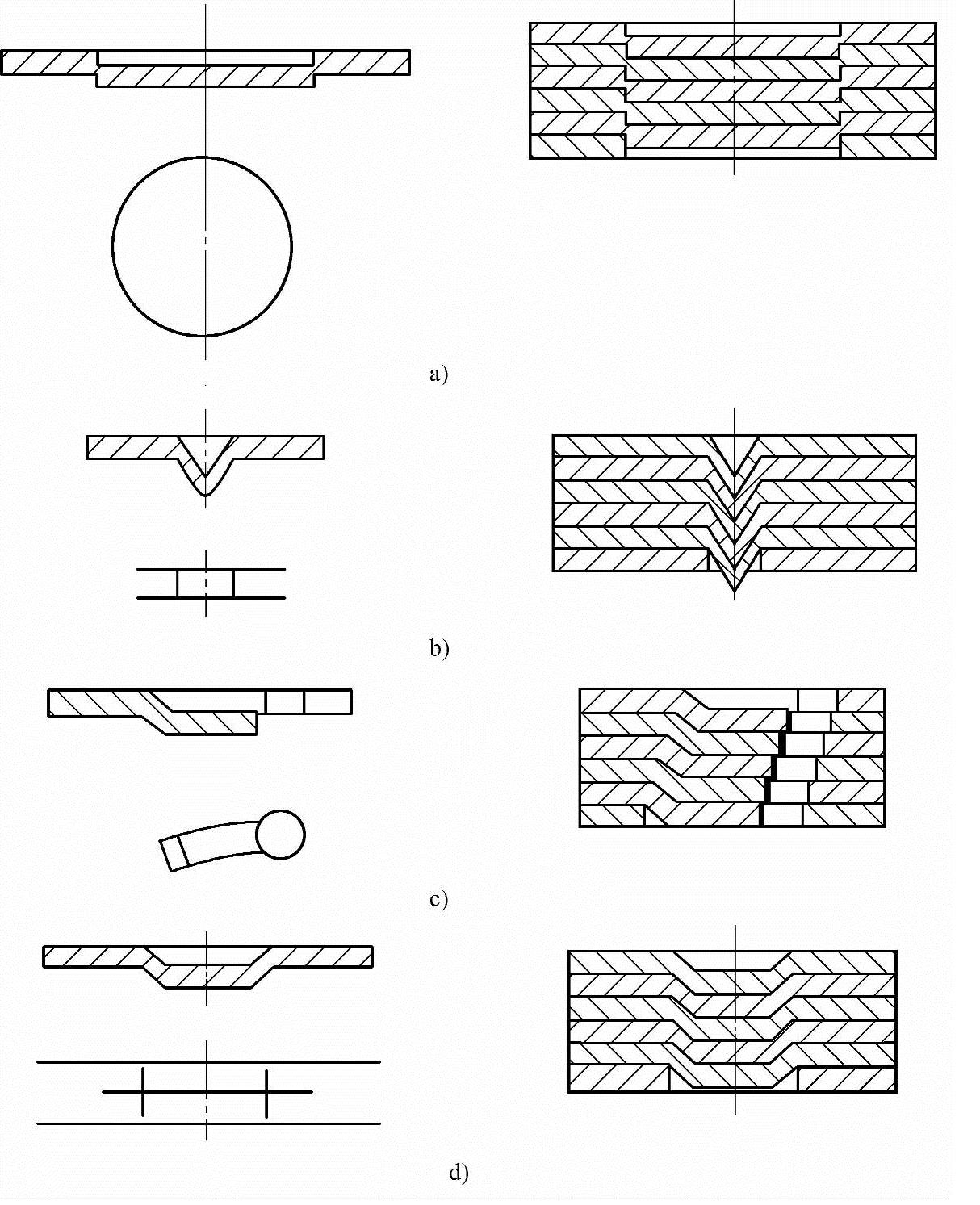 a)

b)

c)

d)