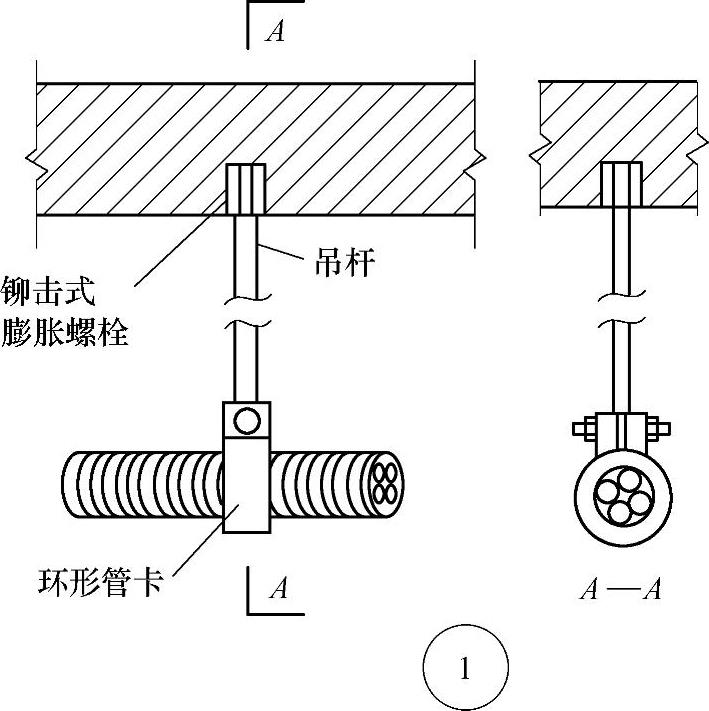 A

吊杆

铆击式
膨胀螺栓

环形管卡

A

A—A

1