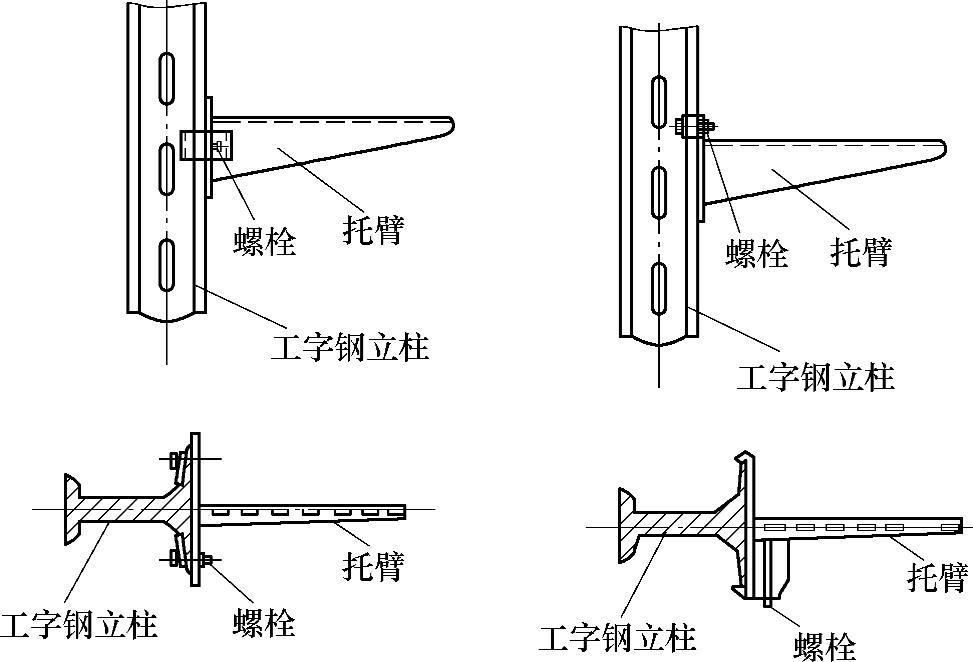 螺栓
托臂
工字钢立柱

螺栓
托臂
工字钢立柱

托臂
工字钢立柱
螺栓

托臂
工字钢立柱
螺栓