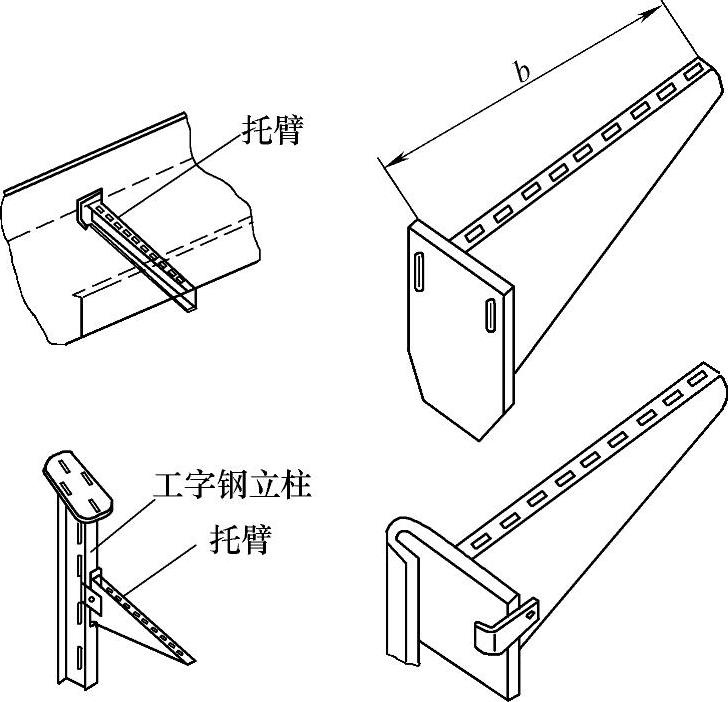 托臂

b

工字钢立柱

托臂