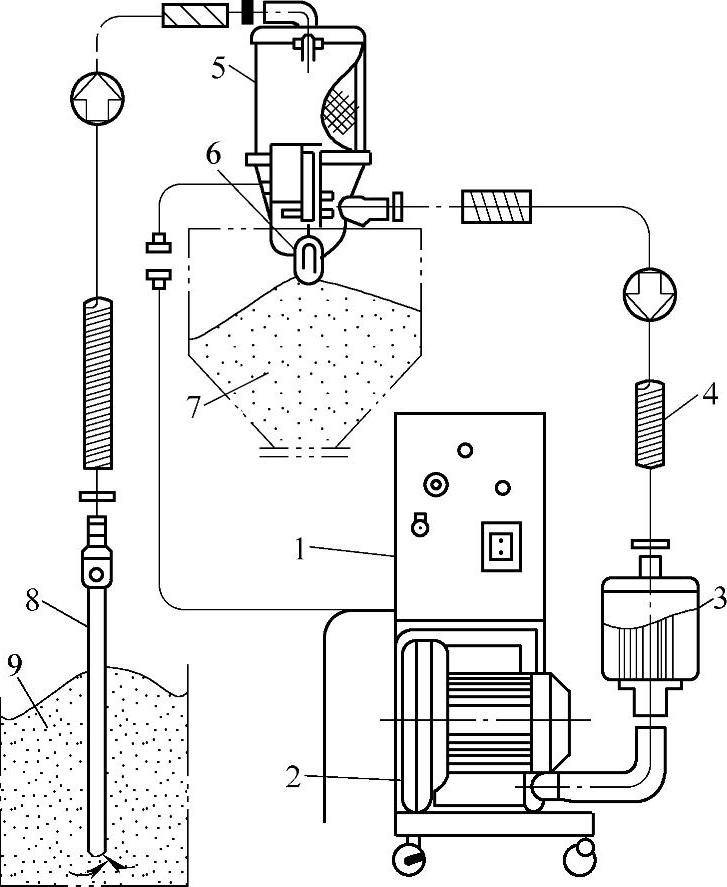 5
6
7
4
1
3
8
9
2