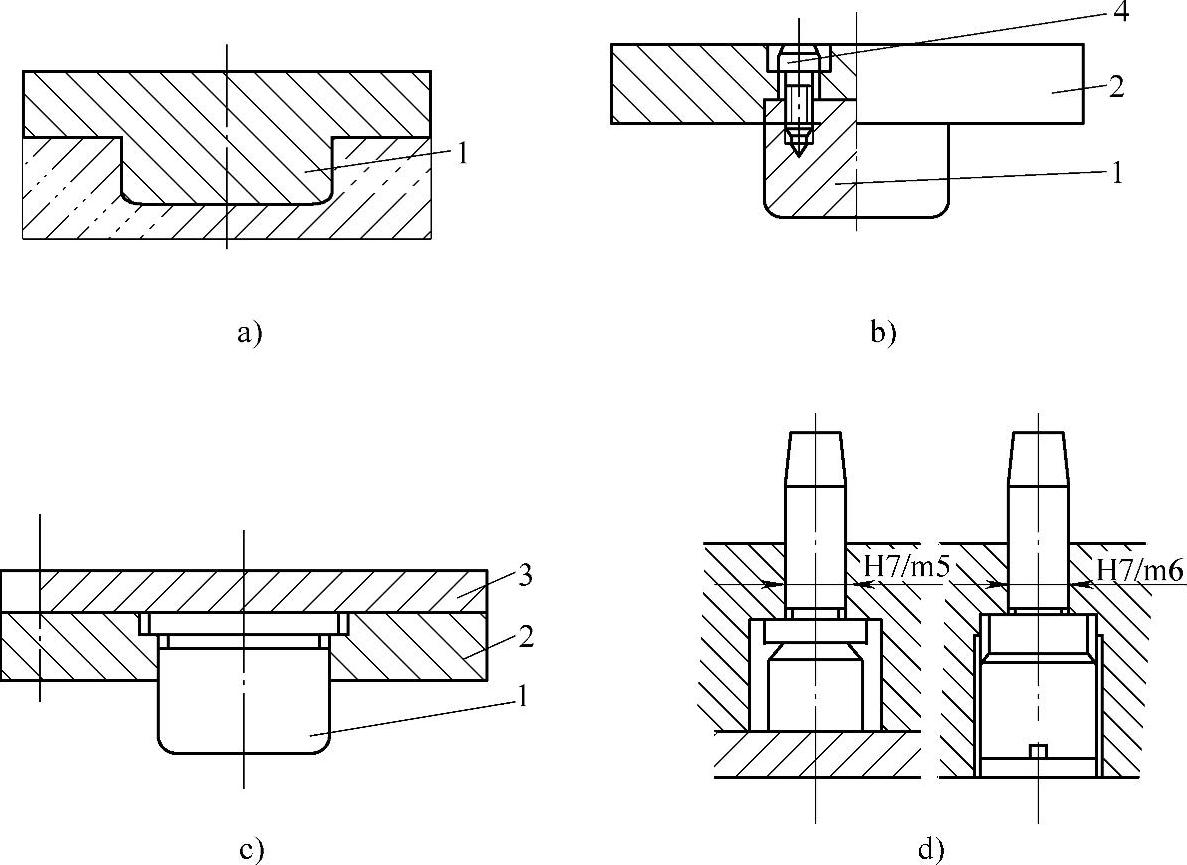 1

a)

4

2

1

b)

3

2

1

c)

H7/m5

H7/m6

d)