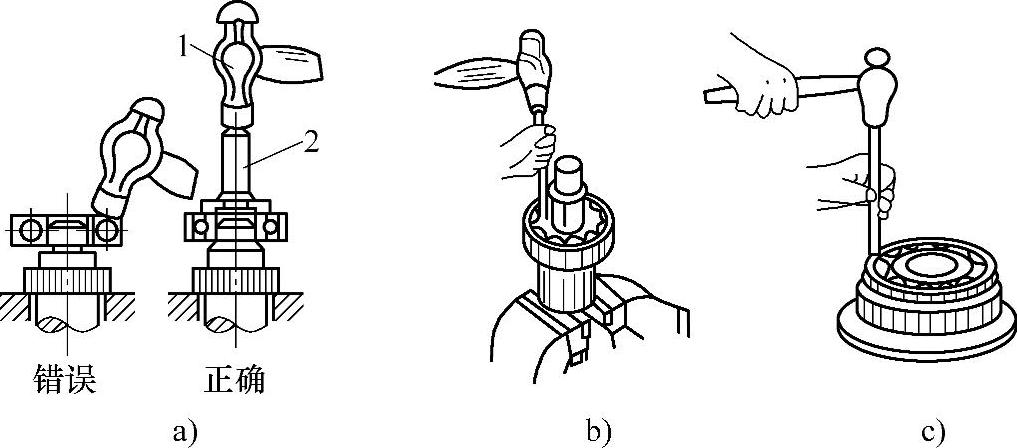 1
2
错误
正确
a)
b)
c)