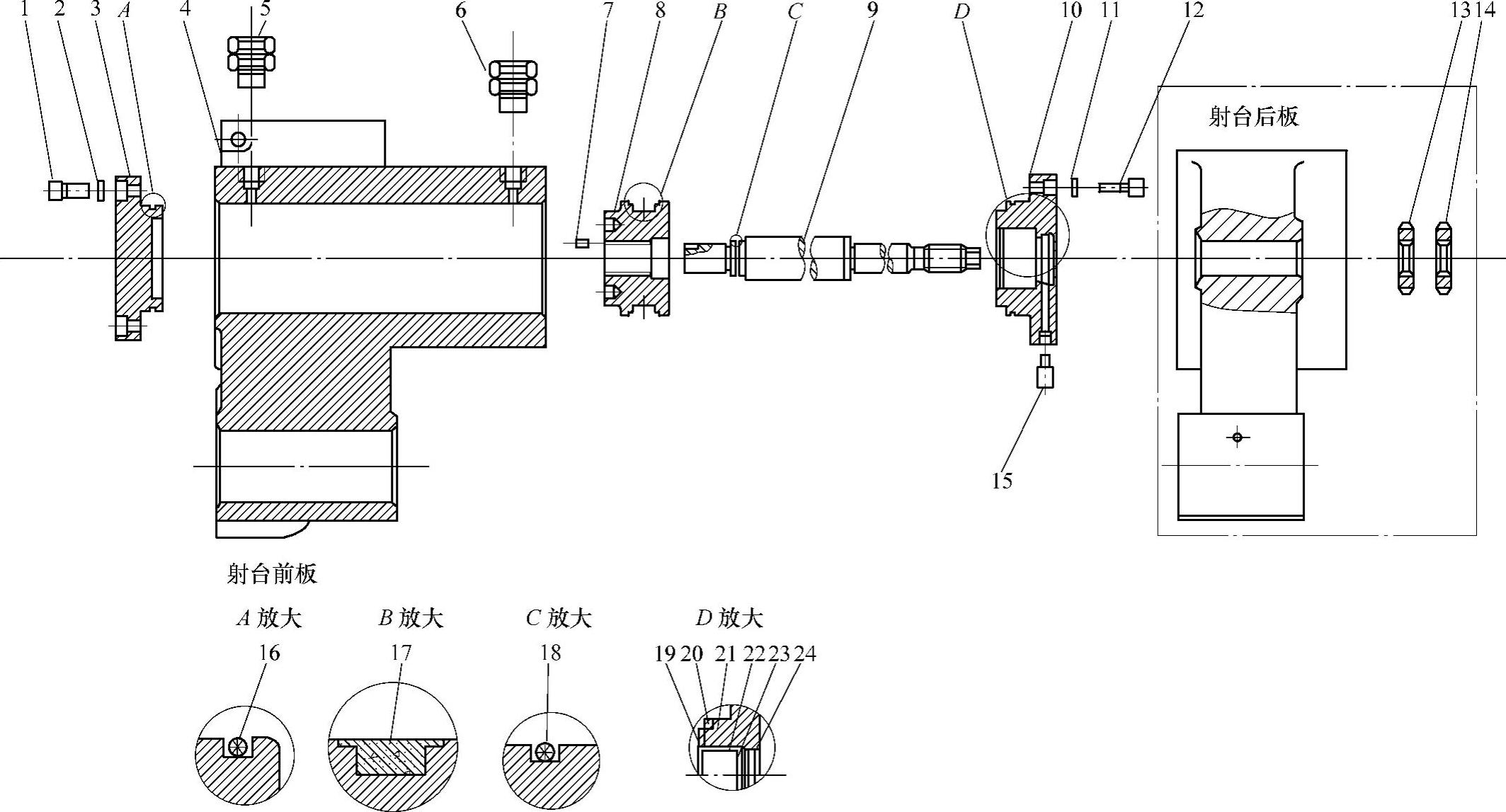 1 2 3 A 4 5 6 7 8 B C 9 D 10 11 12 13 14

射台后板

15

射台前板

A 放大 B 放大 C 放大 D 放大

16 17 18 19 20 21 22 23 24