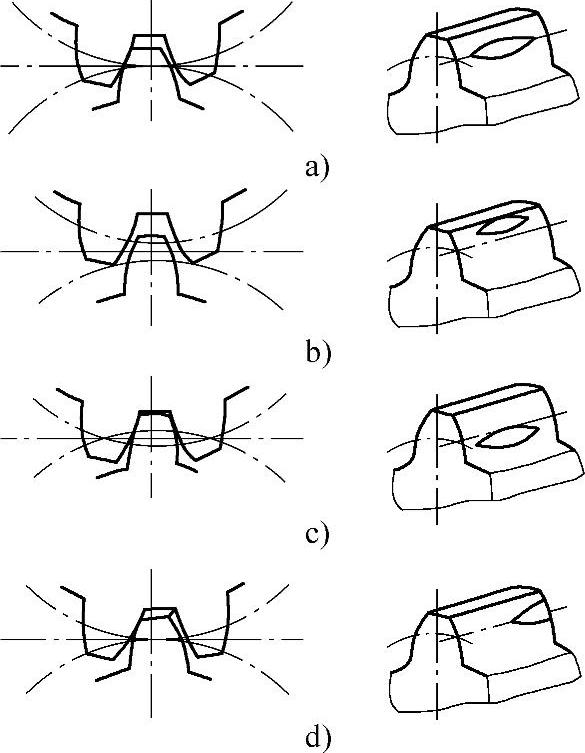 a)

b)

c)

d)