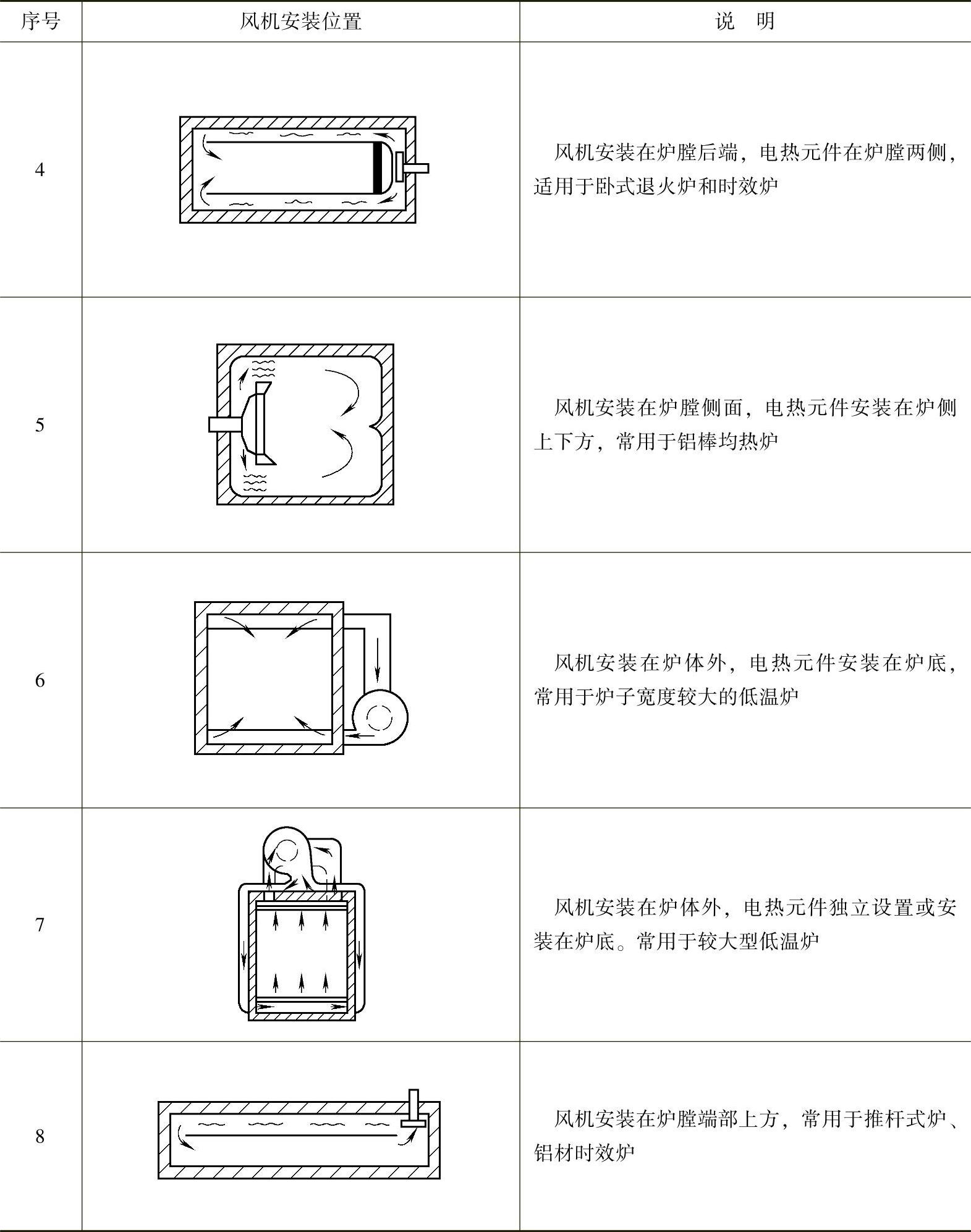 | 序号 | 风机安装位置 | 说　明 |
|---|---|---|
| 4 |  | 风机安装在炉膛后端，电热元件在炉膛两侧，适用于卧式退火炉和时效炉 |
| 5 |  | 风机安装在炉膛侧面，电热元件安装在炉侧上下方，常用于铝棒均热炉 |
| 6 |  | 风机安装在炉体外，电热元件安装在炉底，常用于炉子宽度较大的低温炉 |
| 7 |  | 风机安装在炉体外，电热元件独立设置或安装在炉底。常用于较大型低温炉 |
| 8 |  | 风机安装在炉膛端部上方，常用于推杆式炉、铝材时效炉 |