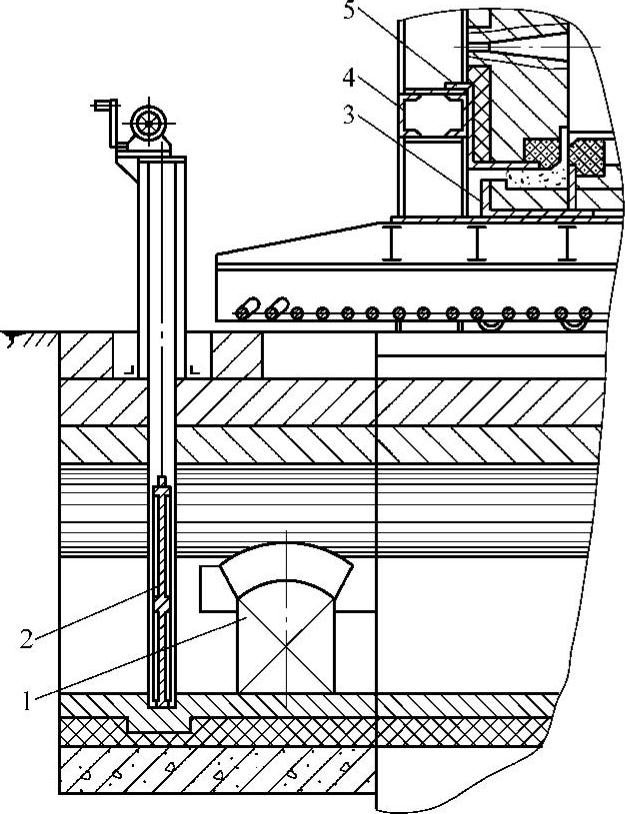 5
4
3
2
1