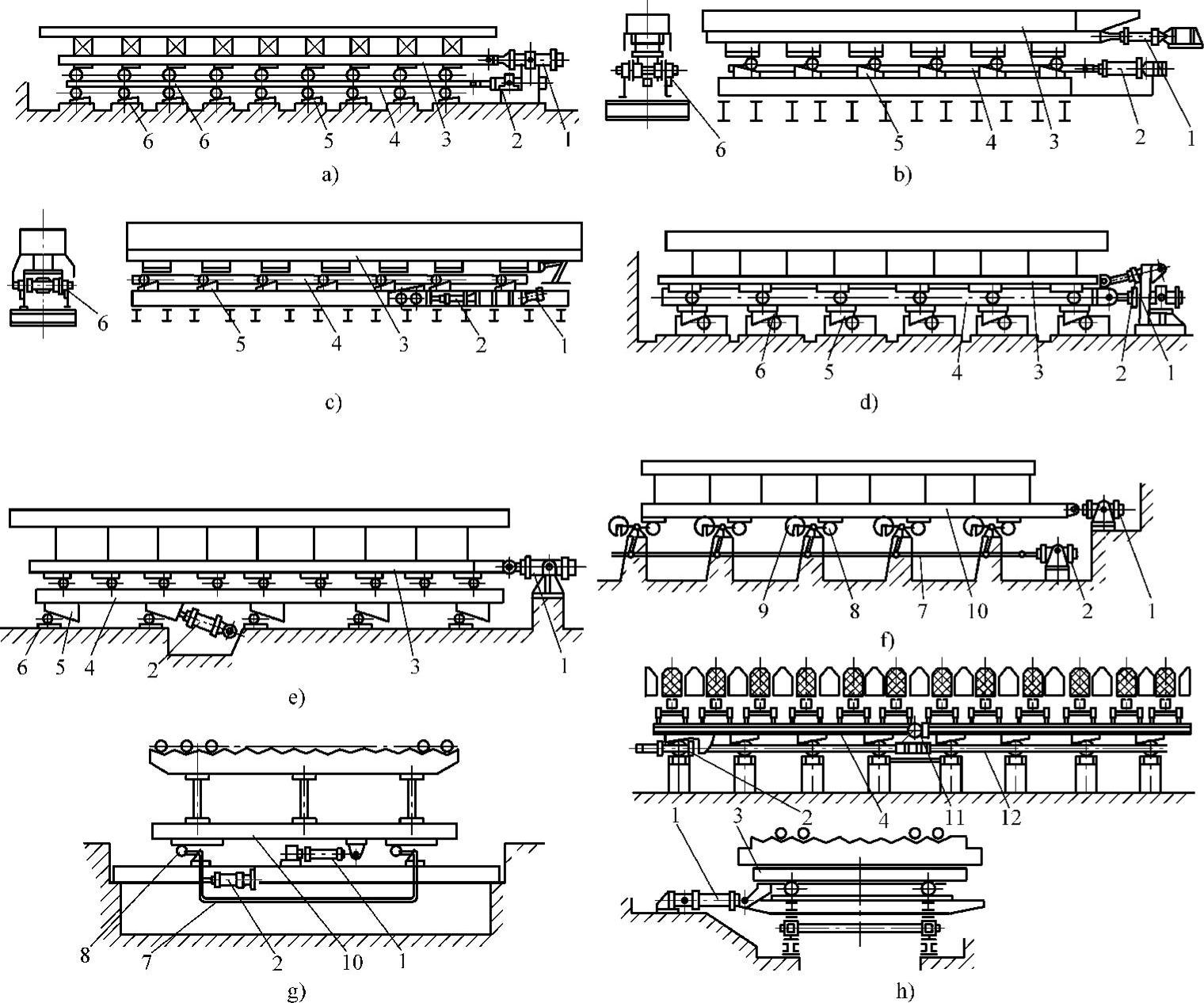 6 6 5 4 3 2 1

a)

6 5 4 3 2 1

b)

6 5 4 3 2 1

c)

6 5 4 3 2 1

d)

6 5 4 2 3 1

e)

9 8 7 10 2 1

f)

8 7 2 10 1

g)

2 4 11 12

1 3

h)