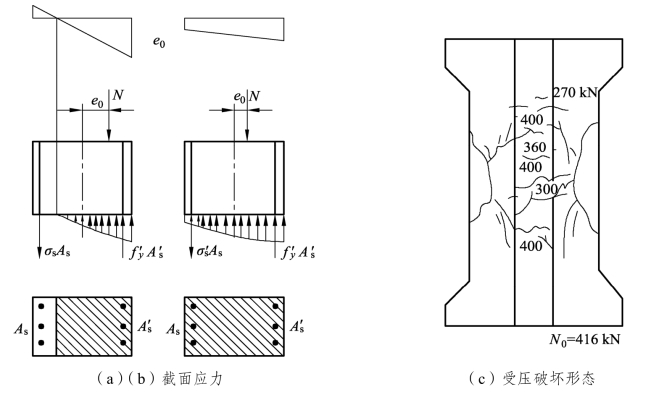 $e_0$

$e_0$ $N$

$e_0$ $N$

$\sigma_s A_s$

$f'_y A'_s$

$\sigma'_s A_s$

$f'_y A'_s$

$A_s$

$A'_s$

$A_s$

$A'_s$

(a)(b)截面应力

270 kN

400

360

400

300

400

$N_0$=416 kN

(c)受压破坏形态