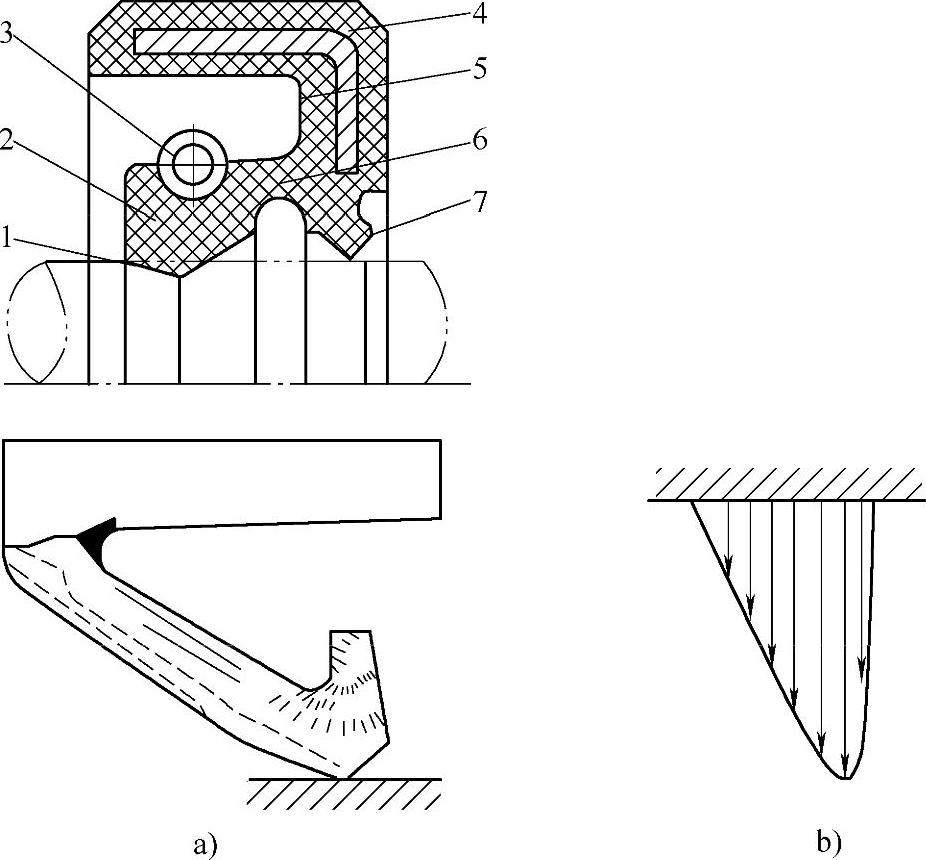 3
2
1
4
5
6
7

a)

b)