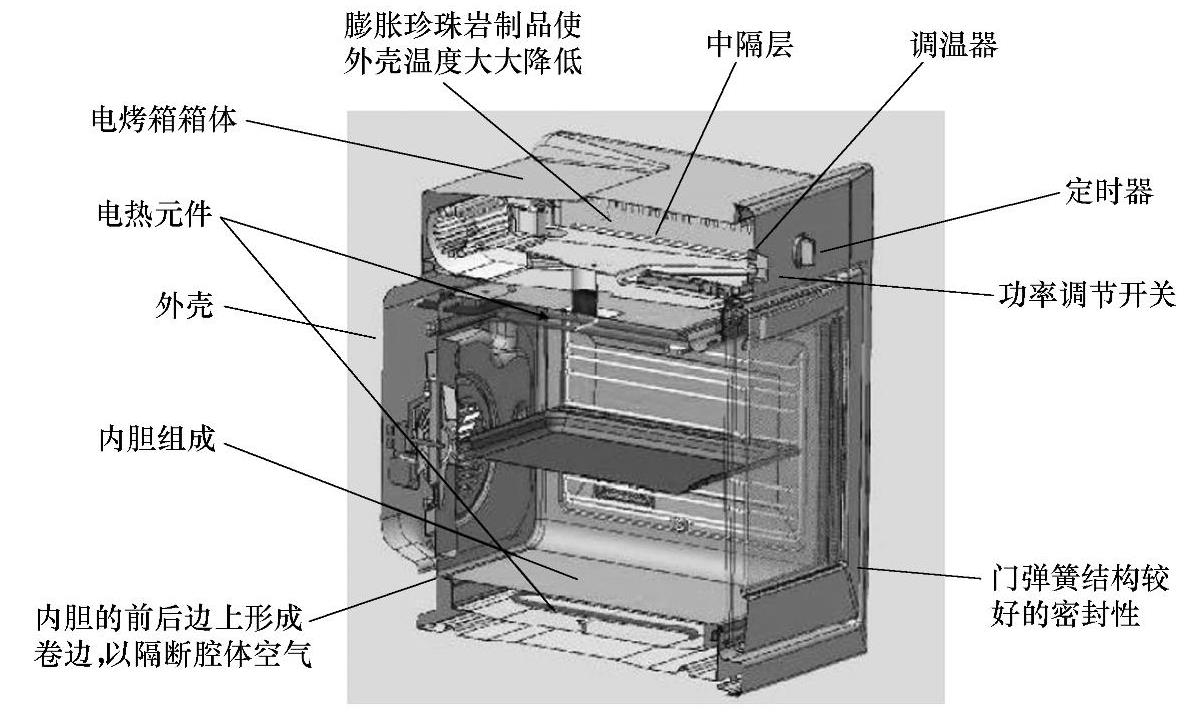 膨胀珍珠岩制品使外壳温度大大降低

中隔层

调温器

电烤箱箱体

定时器

电热元件

功率调节开关

外壳

内胆组成

门弹簧结构较好的密封性

内胆的前后边上形成卷边,以隔断腔体空气