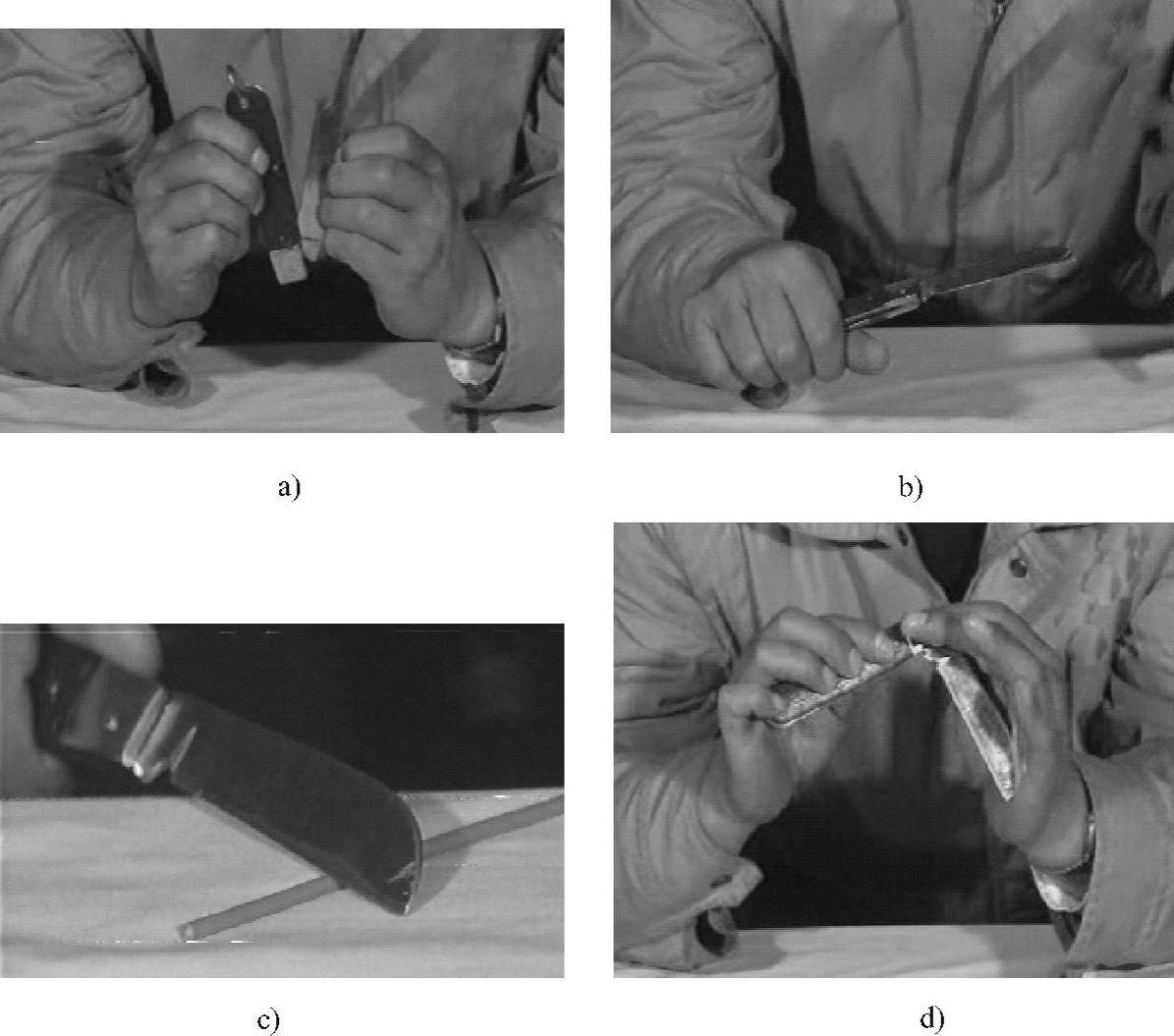 a)

b)

c)

d)