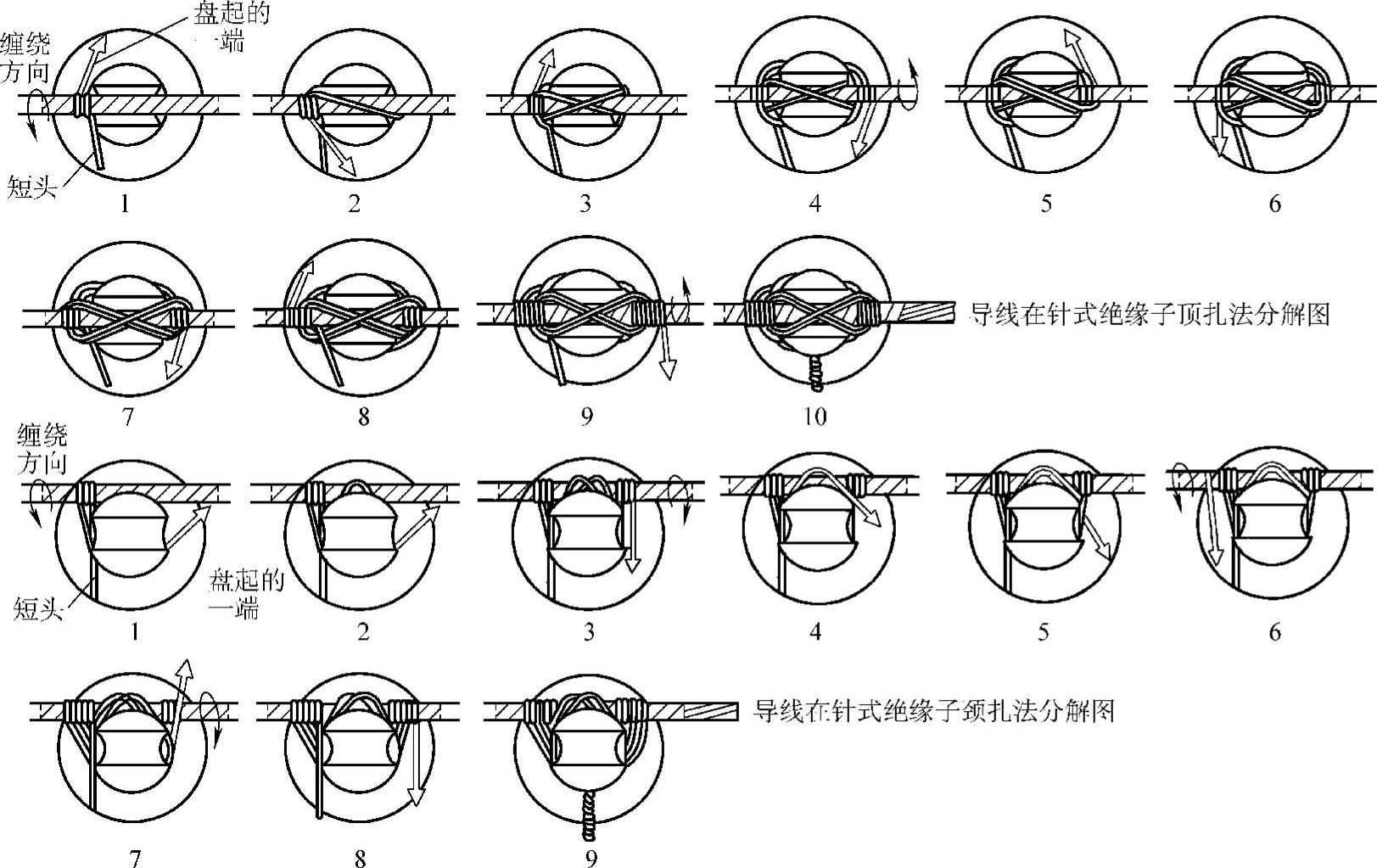 缠绕方向

盘起的一端

短头

1 2 3 4 5 6

7 8 9 10

导线在针式绝缘子顶扎法分解图

缠绕方向

短头

盘起的一端

1 2 3 4 5 6

7 8 9

导线在针式绝缘子颈扎法分解图